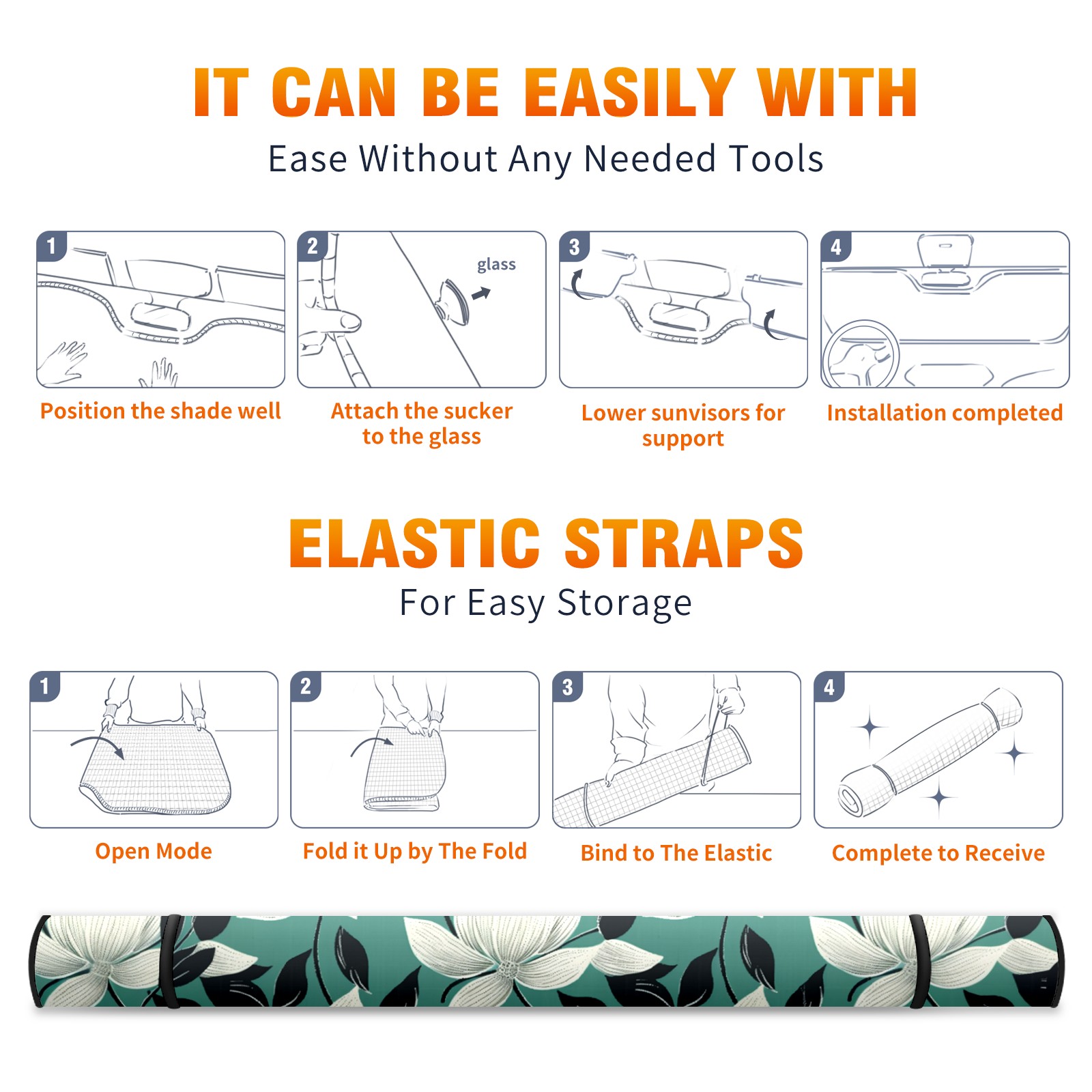 IT CAN BE EASILY WITH
Ease Without Any Needed Tools

1
Position the shade well

2
glass
Attach the sucker to the glass

3
Lower sunvisors for support

4
Installation completed

ELASTIC STRAPS
For Easy Storage

1
Open Mode

2
Fold it Up by The Fold

3
Bind to The Elastic

4
Complete to Receive