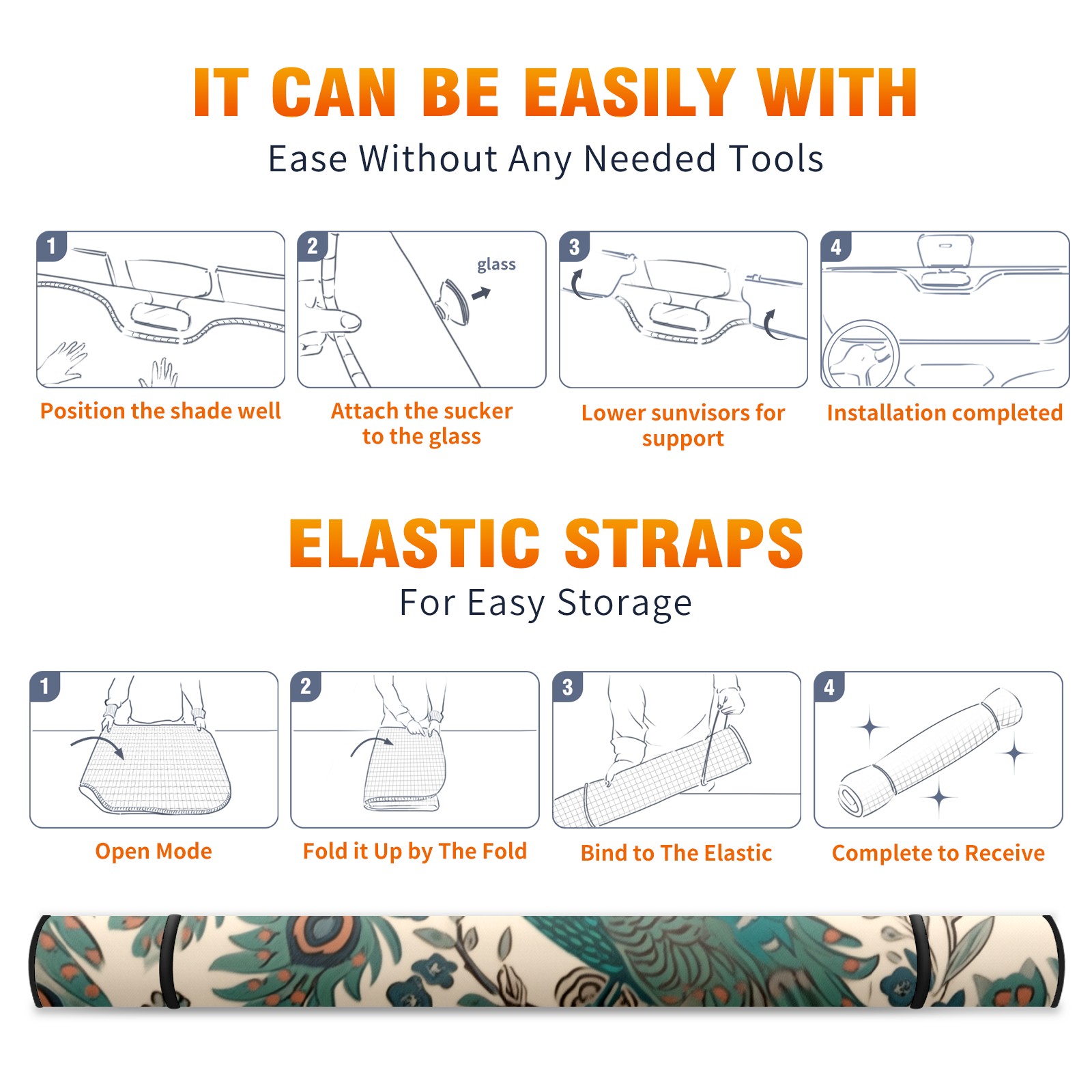 IT CAN BE EASILY WITH
Ease Without Any Needed Tools

1
Position the shade well

2
glass
Attach the sucker to the glass

3
Lower sunvisors for support

4
Installation completed

ELASTIC STRAPS
For Easy Storage

1
Open Mode

2
Fold it Up by The Fold

3
Bind to The Elastic

4
Complete to Receive