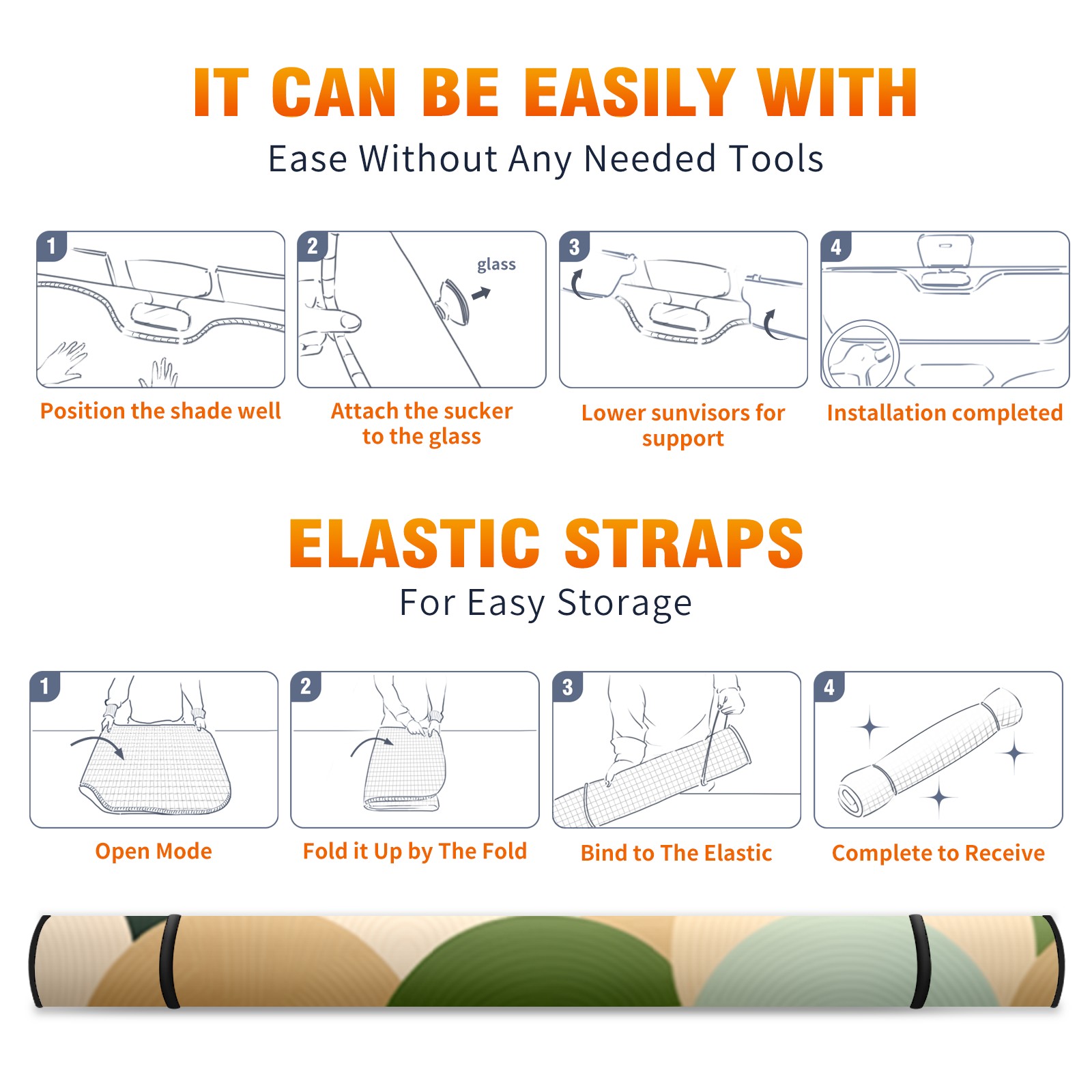 IT CAN BE EASILY WITH
Ease Without Any Needed Tools

1
Position the shade well

2
glass
Attach the sucker to the glass

3
Lower sunvisors for support

4
Installation completed

ELASTIC STRAPS
For Easy Storage

1
Open Mode

2
Fold it Up by The Fold

3
Bind to The Elastic

4
Complete to Receive