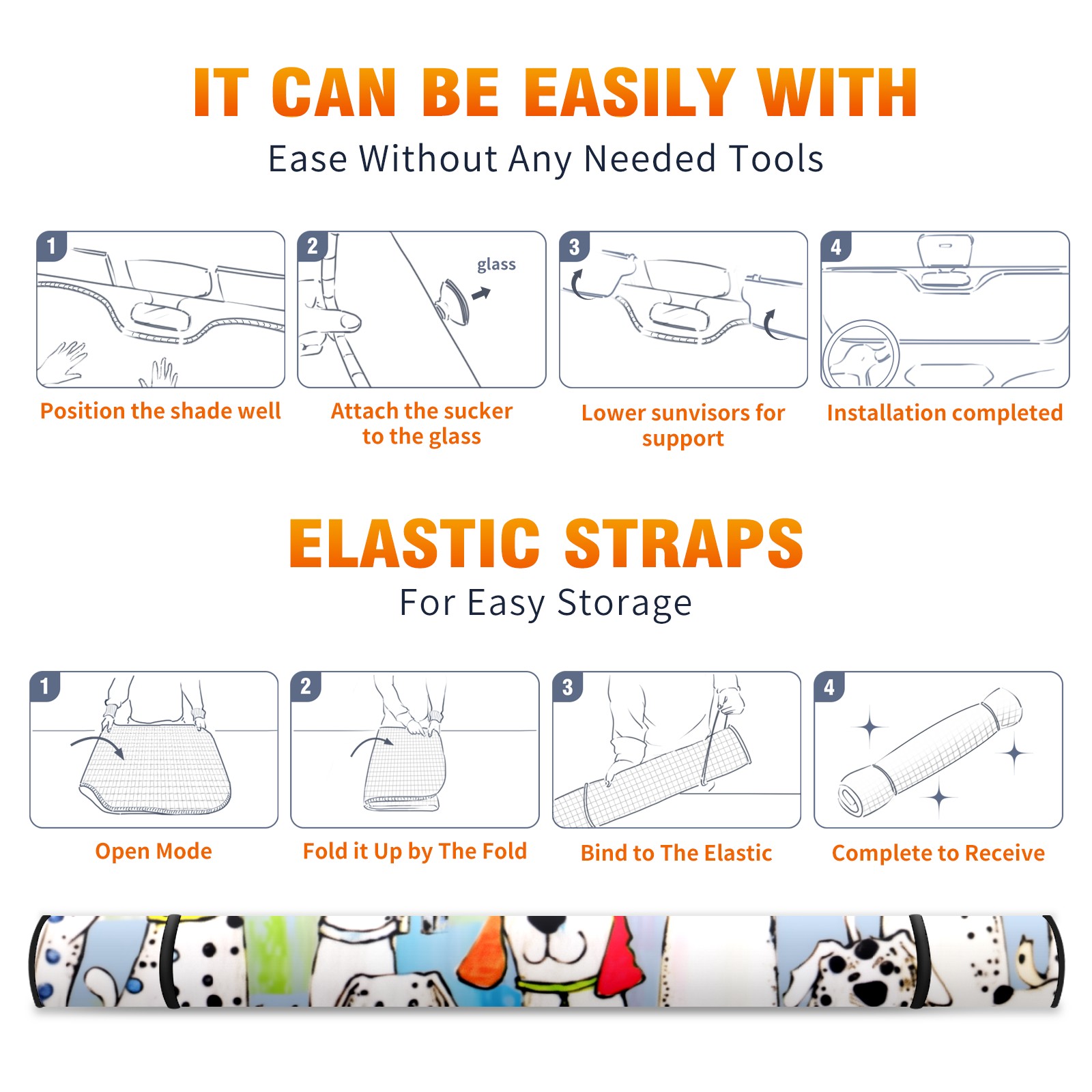 IT CAN BE EASILY WITH
Ease Without Any Needed Tools

1
Position the shade well

2
glass
Attach the sucker to the glass

3
Lower sunvisors for support

4
Installation completed

ELASTIC STRAPS
For Easy Storage

1
Open Mode

2
Fold it Up by The Fold

3
Bind to The Elastic

4
Complete to Receive