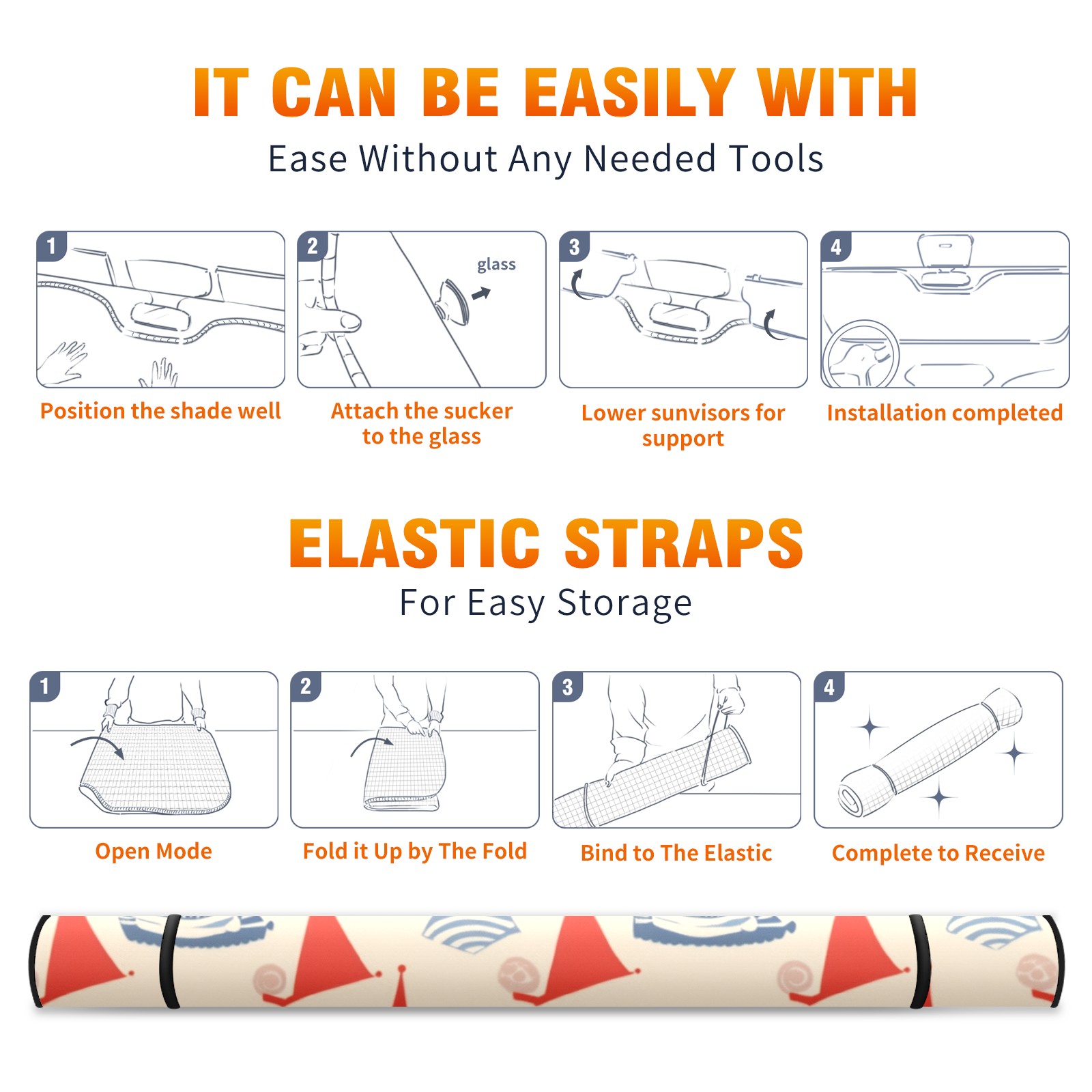 IT CAN BE EASILY WITH

Ease Without Any Needed Tools

1

Position the shade well

2

glass

Attach the sucker to the glass

3

Lower sunvisors for support

4

Installation completed

ELASTIC STRAPS

For Easy Storage

1

Open Mode

2

Fold it Up by The Fold

3

Bind to The Elastic

4

Complete to Receive