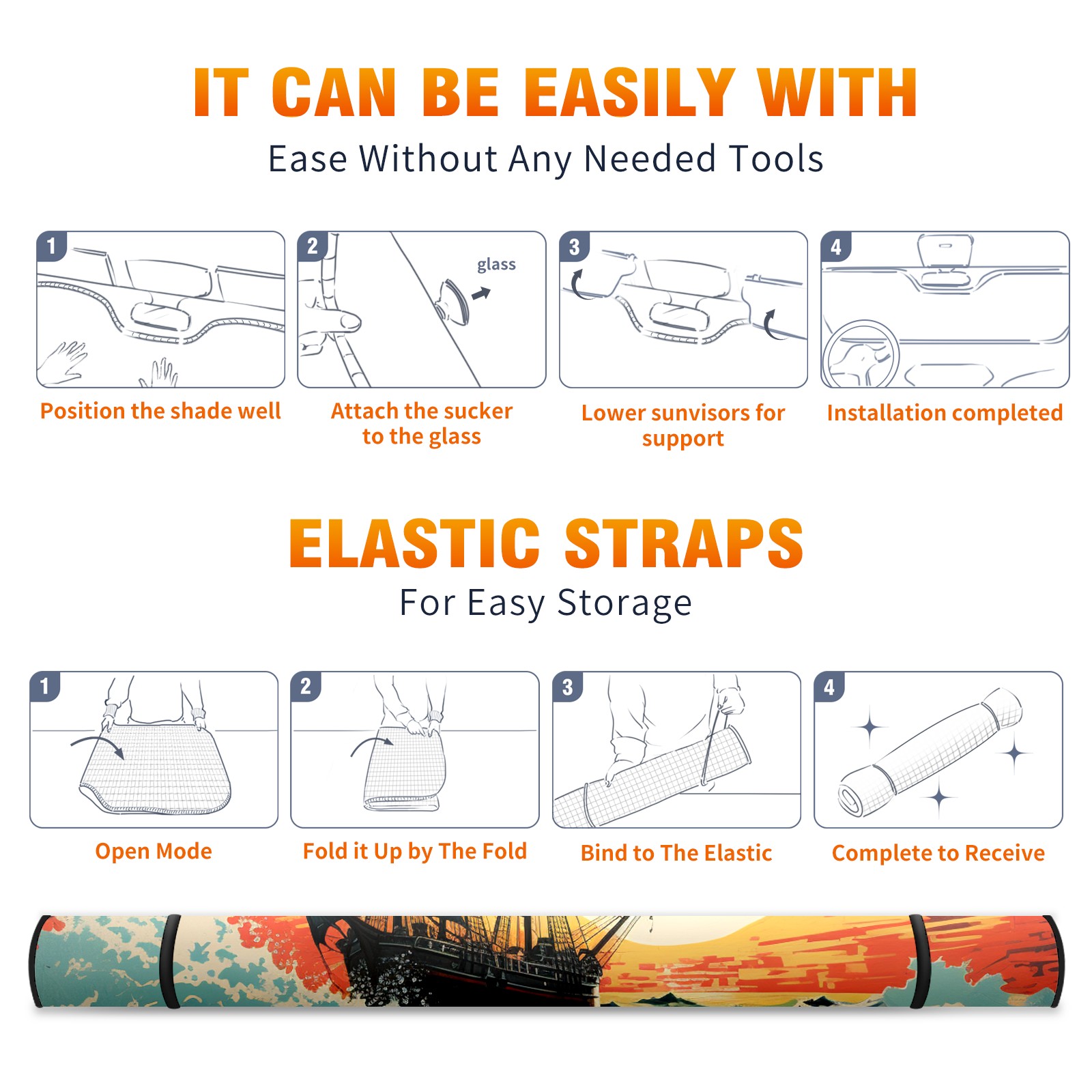 IT CAN BE EASILY WITH

Ease Without Any Needed Tools

1

Position the shade well

2

glass

Attach the sucker to the glass

3

Lower sunvisors for support

4

Installation completed

ELASTIC STRAPS

For Easy Storage

1

Open Mode

2

Fold it Up by The Fold

3

Bind to The Elastic

4

Complete to Receive