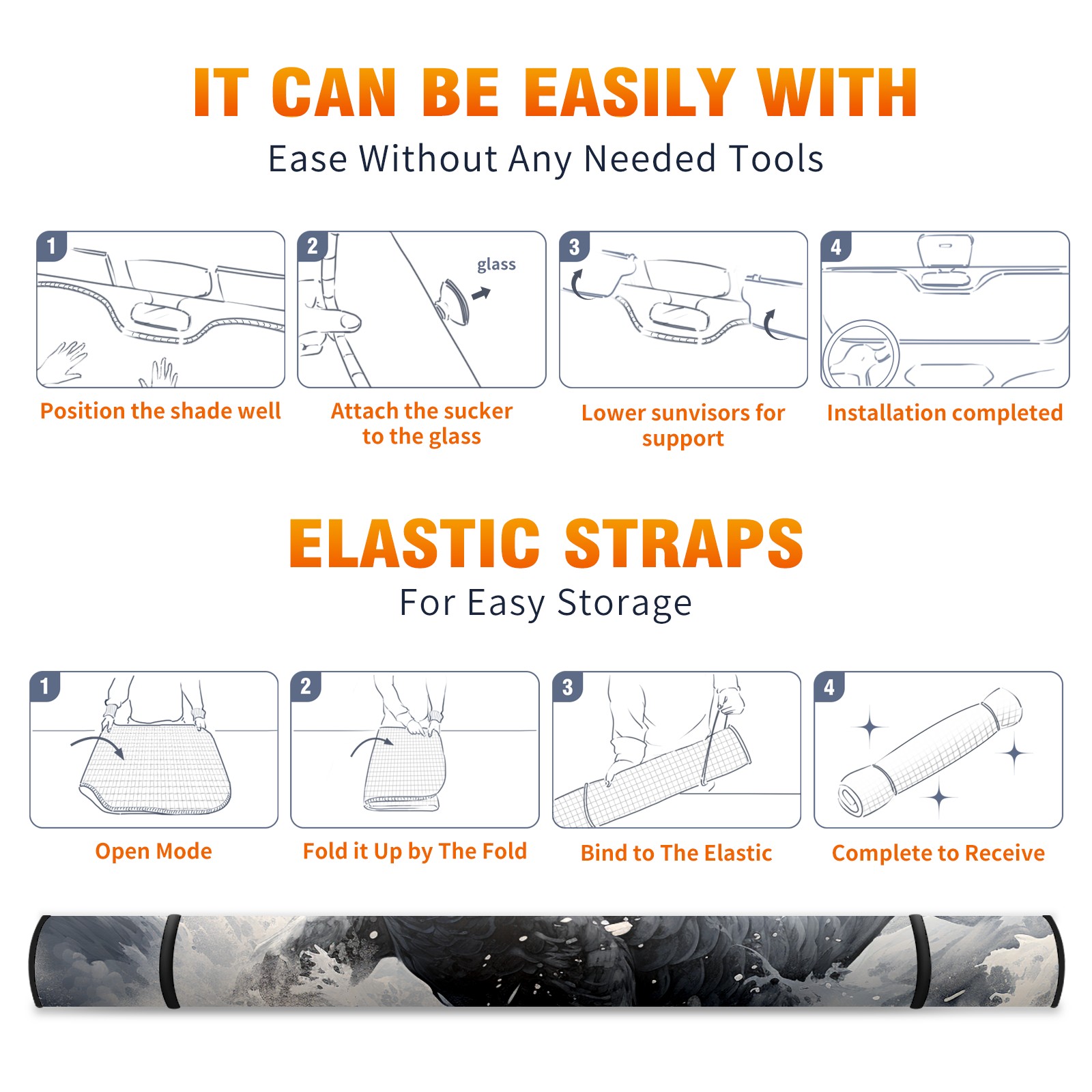 IT CAN BE EASILY WITH
Ease Without Any Needed Tools

1
Position the shade well

2
glass
Attach the sucker to the glass

3
Lower sunvisors for support

4
Installation completed

ELASTIC STRAPS
For Easy Storage

1
Open Mode

2
Fold it Up by The Fold

3
Bind to The Elastic

4
Complete to Receive