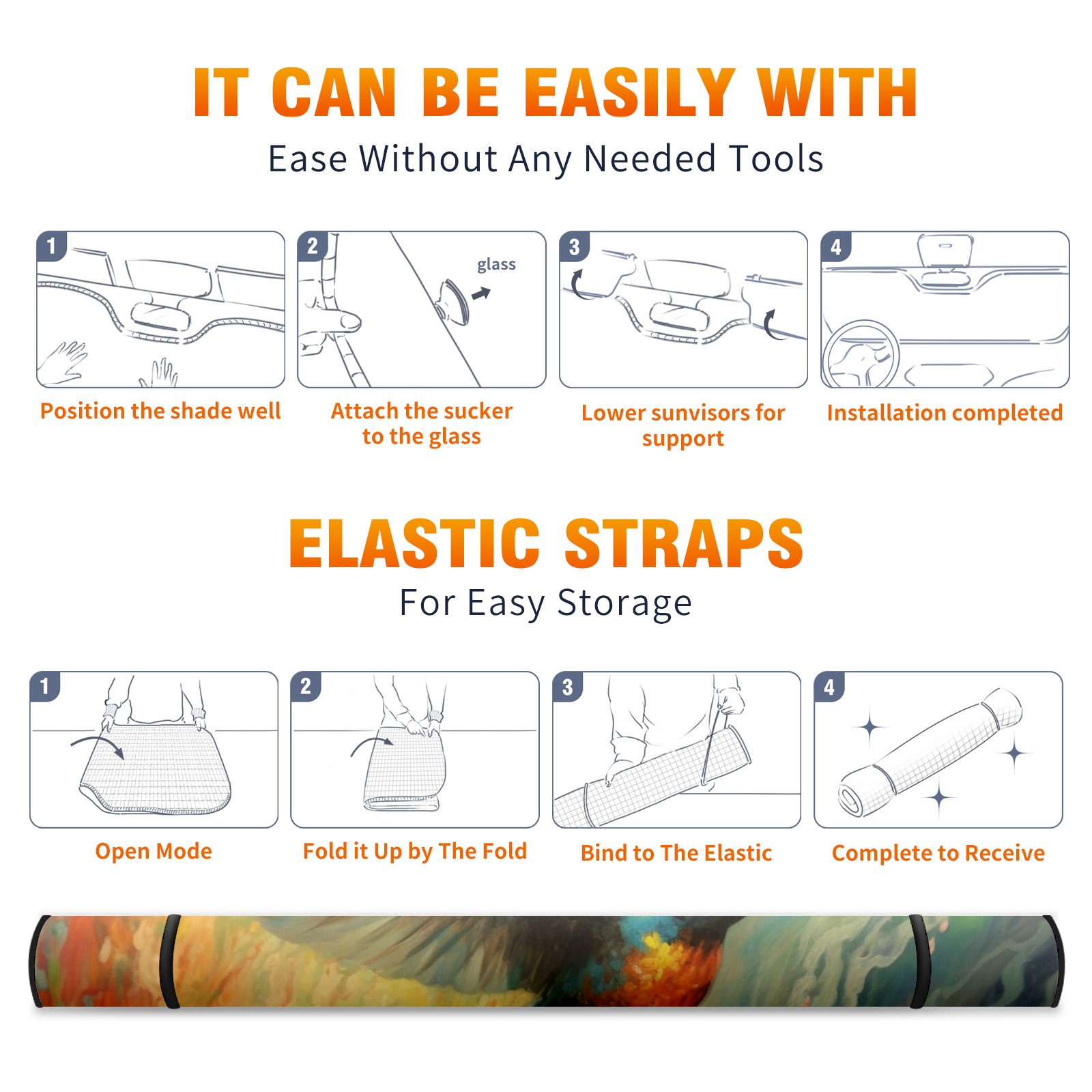 IT CAN BE EASILY WITH

Ease Without Any Needed Tools

1

Position the shade well

2

glass

Attach the sucker to the glass

3

Lower sunvisors for support

4

Installation completed

ELASTIC STRAPS

For Easy Storage

1

Open Mode

2

Fold it Up by The Fold

3

Bind to The Elastic

4

Complete to Receive