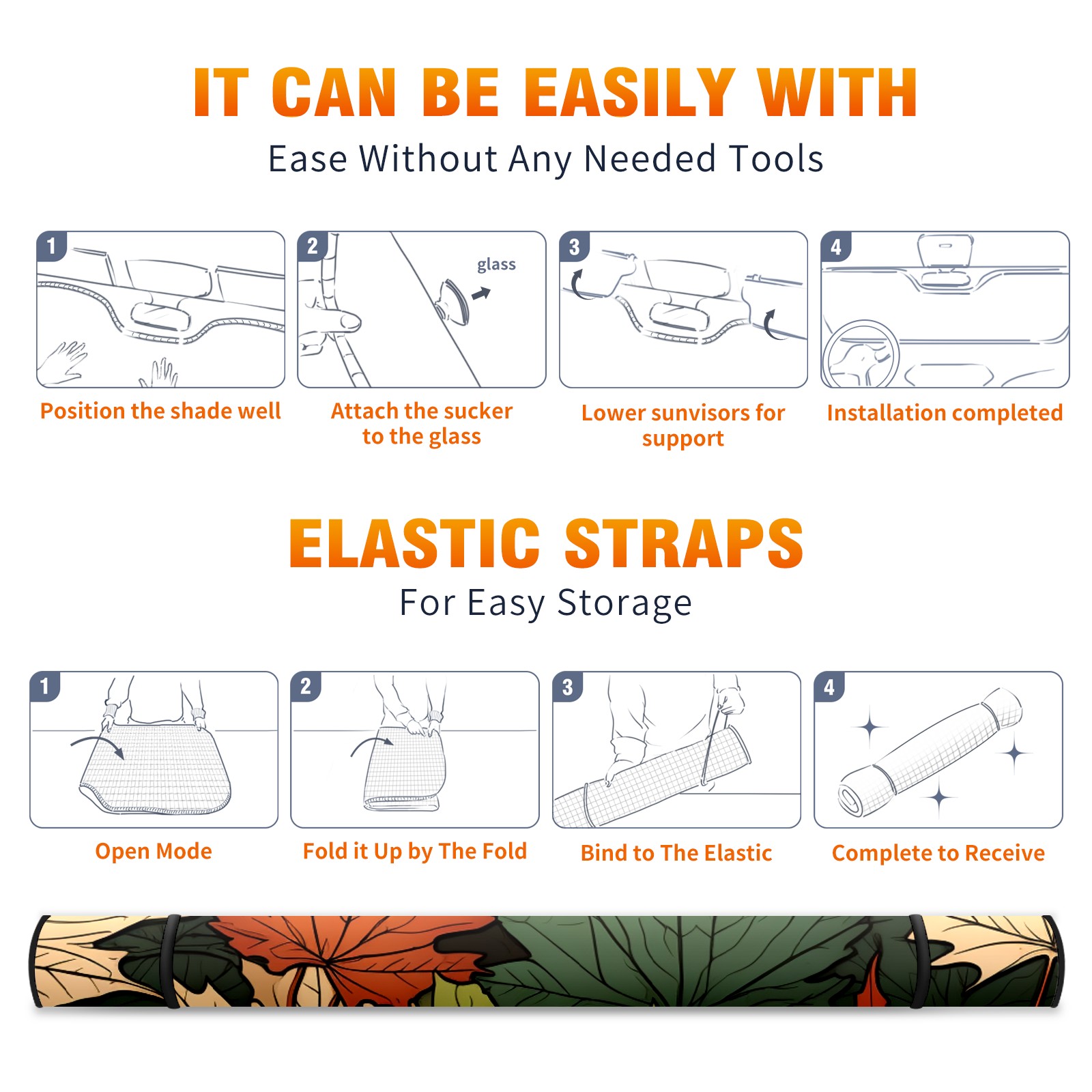 IT CAN BE EASILY WITH
Ease Without Any Needed Tools

1
Position the shade well

2
glass
Attach the sucker to the glass

3
Lower sunvisors for support

4
Installation completed

ELASTIC STRAPS
For Easy Storage

1
Open Mode

2
Fold it Up by The Fold

3
Bind to The Elastic

4
Complete to Receive