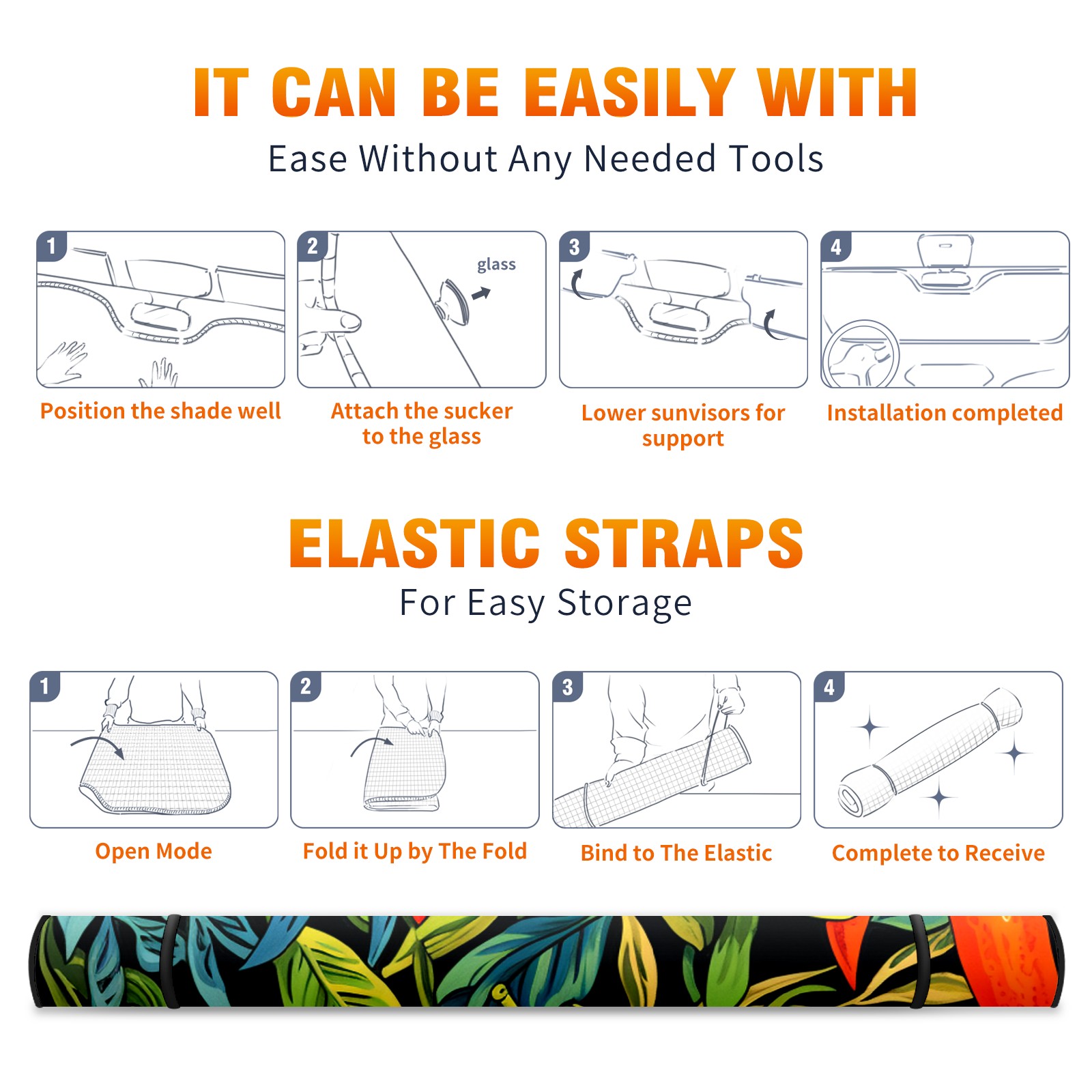 IT CAN BE EASILY WITH

Ease Without Any Needed Tools

1

Position the shade well

2

glass

Attach the sucker to the glass

3

Lower sunvisors for support

4

Installation completed

ELASTIC STRAPS

For Easy Storage

1

Open Mode

2

Fold it Up by The Fold

3

Bind to The Elastic

4

Complete to Receive