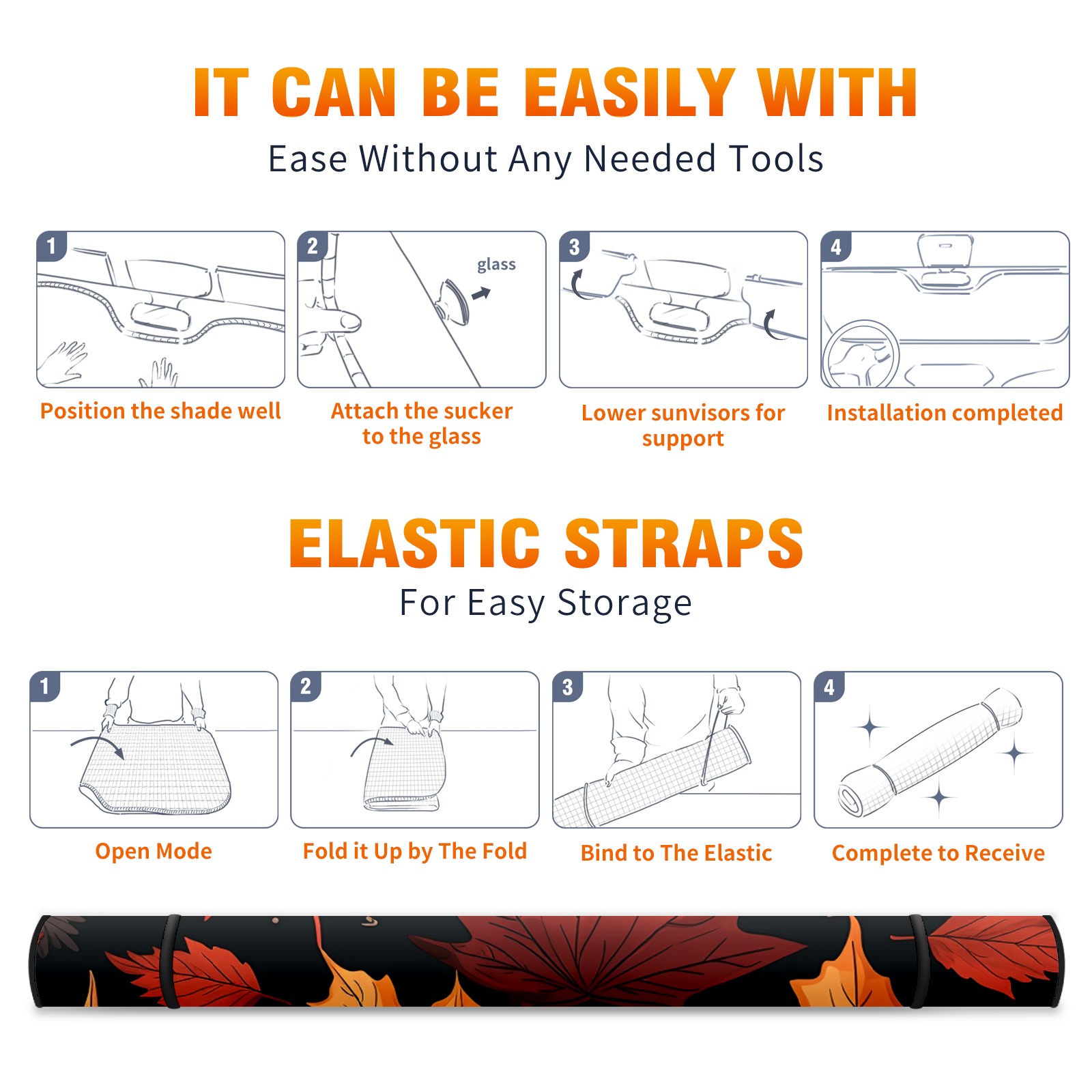 IT CAN BE EASILY WITH

Ease Without Any Needed Tools

1

Position the shade well

2

glass

Attach the sucker to the glass

3

Lower sunvisors for support

4

Installation completed

ELASTIC STRAPS

For Easy Storage

1

Open Mode

2

Fold it Up by The Fold

3

Bind to The Elastic

4

Complete to Receive