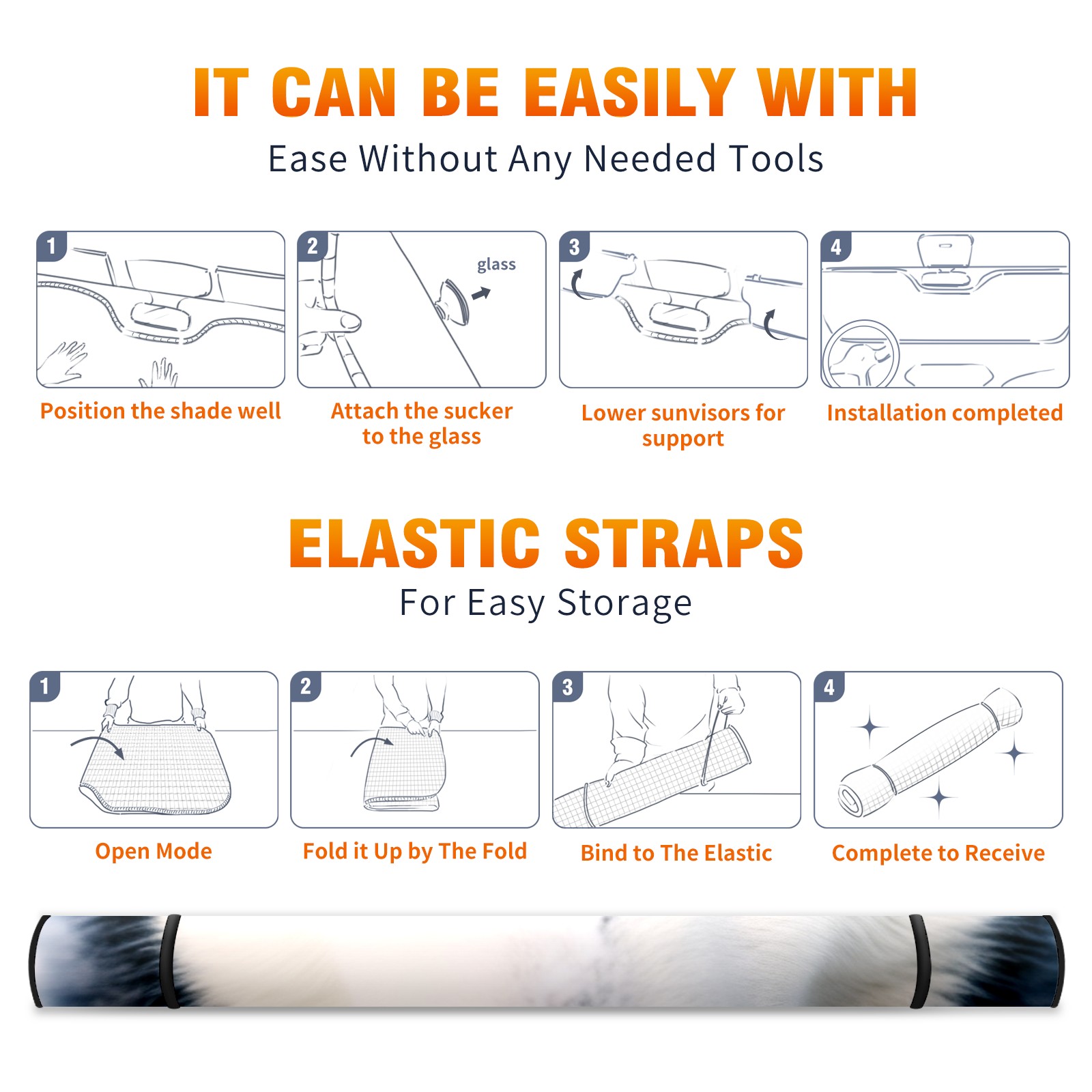 IT CAN BE EASILY WITH
Ease Without Any Needed Tools

1
Position the shade well

2
glass
Attach the sucker to the glass

3
Lower sunvisors for support

4
Installation completed

ELASTIC STRAPS
For Easy Storage

1
Open Mode

2
Fold it Up by The Fold

3
Bind to The Elastic

4
Complete to Receive