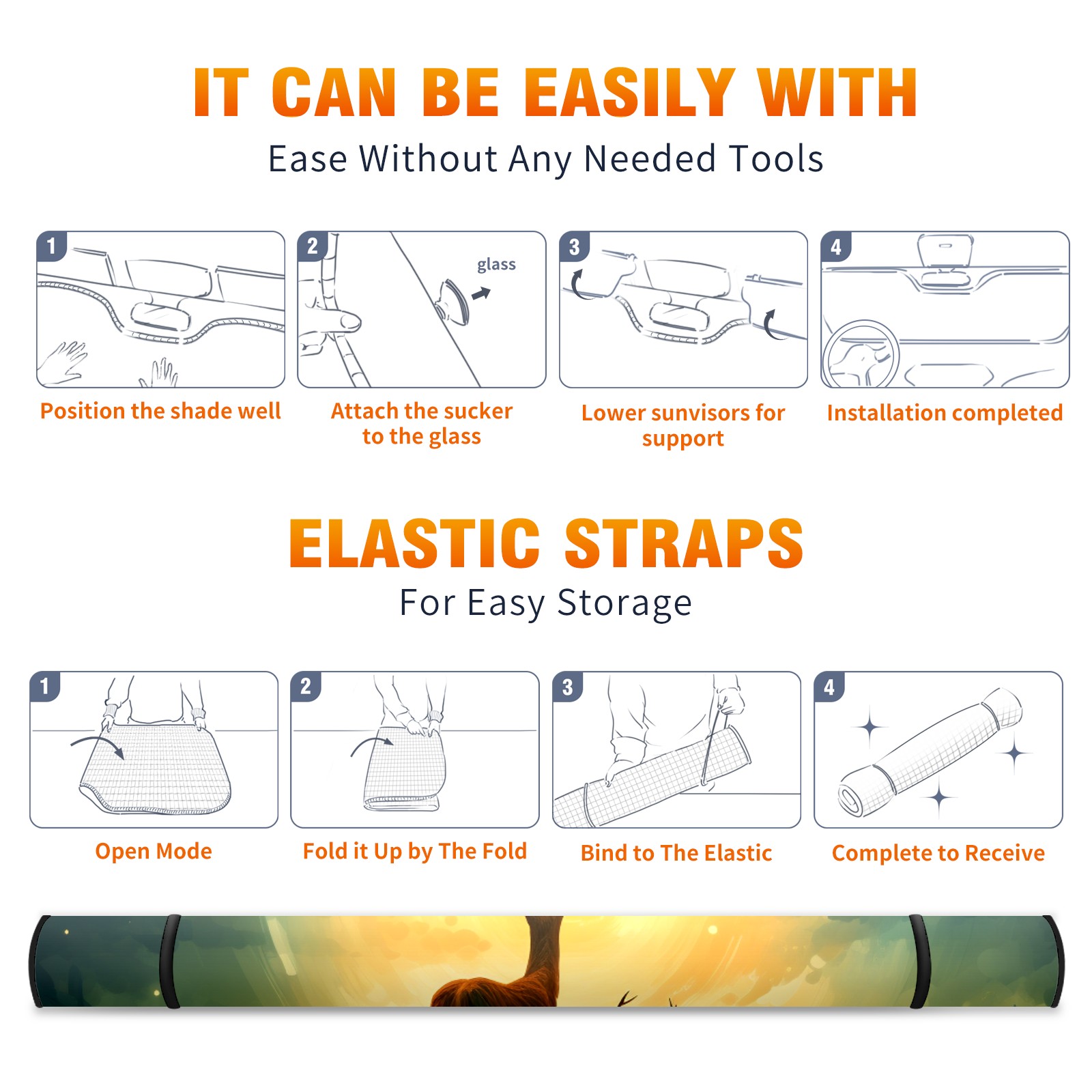 IT CAN BE EASILY WITH

Ease Without Any Needed Tools

1

Position the shade well

2

glass

Attach the sucker to the glass

3

Lower sunvisors for support

4

Installation completed

ELASTIC STRAPS

For Easy Storage

1

Open Mode

2

Fold it Up by The Fold

3

Bind to The Elastic

4

Complete to Receive