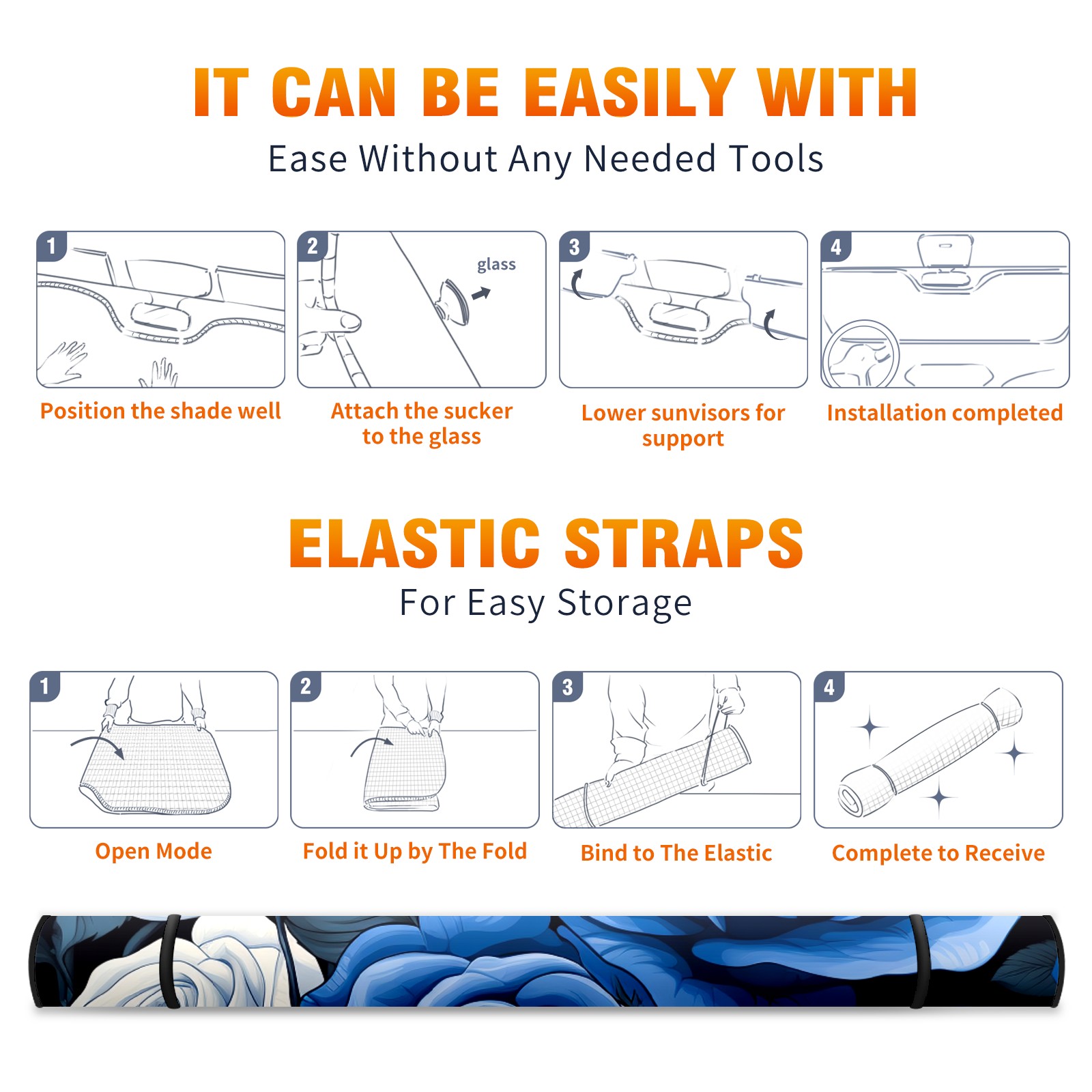 IT CAN BE EASILY WITH
Ease Without Any Needed Tools

1

Position the shade well

2

glass

Attach the sucker to the glass

3

Lower sunvisors for support

4

Installation completed

ELASTIC STRAPS
For Easy Storage

1

Open Mode

2

Fold it Up by The Fold

3

Bind to The Elastic

4

Complete to Receive