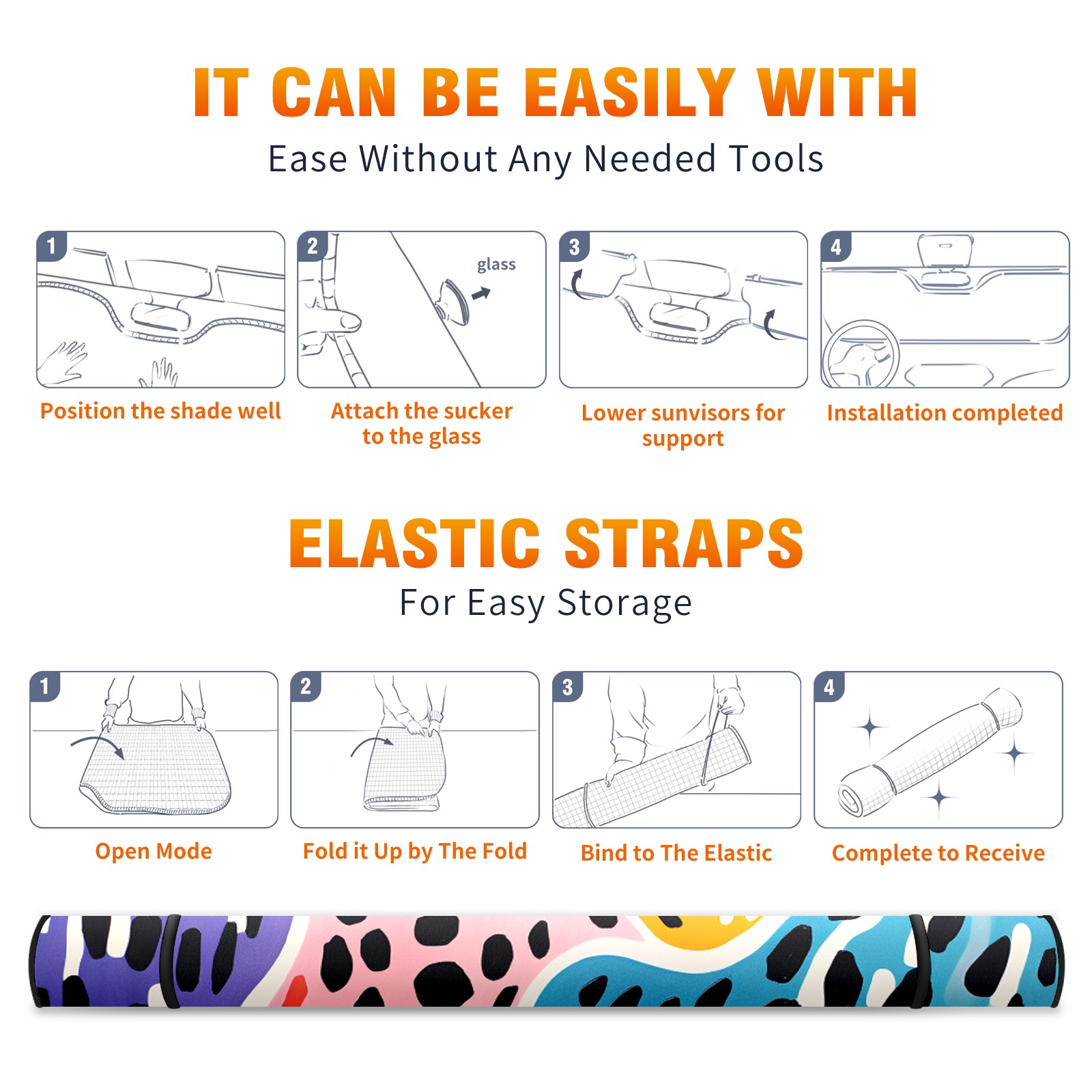 IT CAN BE EASILY WITH

Ease Without Any Needed Tools

1

Position the shade well

2

glass

Attach the sucker to the glass

3

Lower sunvisors for support

4

Installation completed

ELASTIC STRAPS

For Easy Storage

1

Open Mode

2

Fold it Up by The Fold

3

Bind to The Elastic

4

Complete to Receive