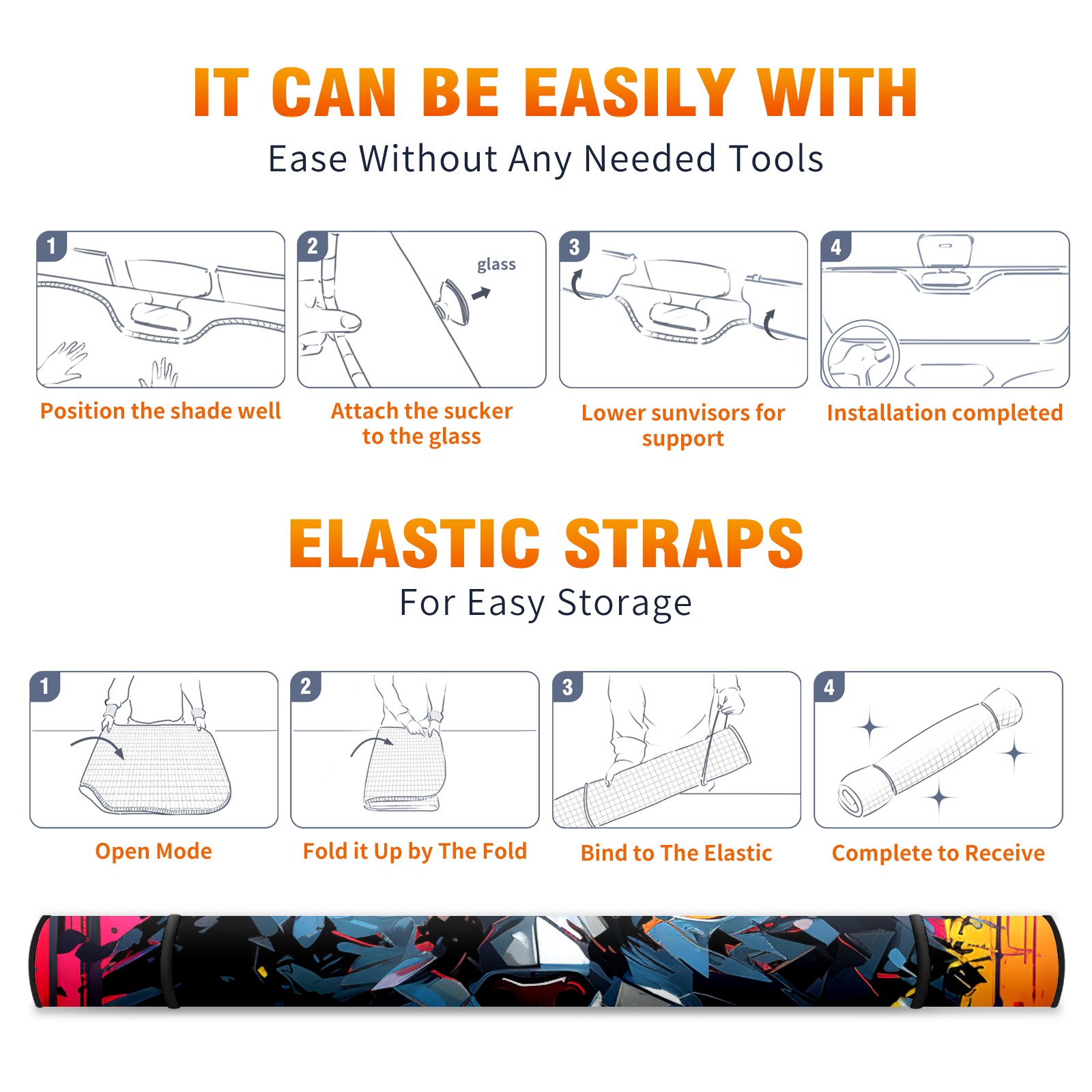 IT CAN BE EASILY WITH
Ease Without Any Needed Tools

1
Position the shade well

2
glass
Attach the sucker to the glass

3
Lower sunvisors for support

4
Installation completed

ELASTIC STRAPS
For Easy Storage

1
Open Mode

2
Fold it Up by The Fold

3
Bind to The Elastic

4
Complete to Receive