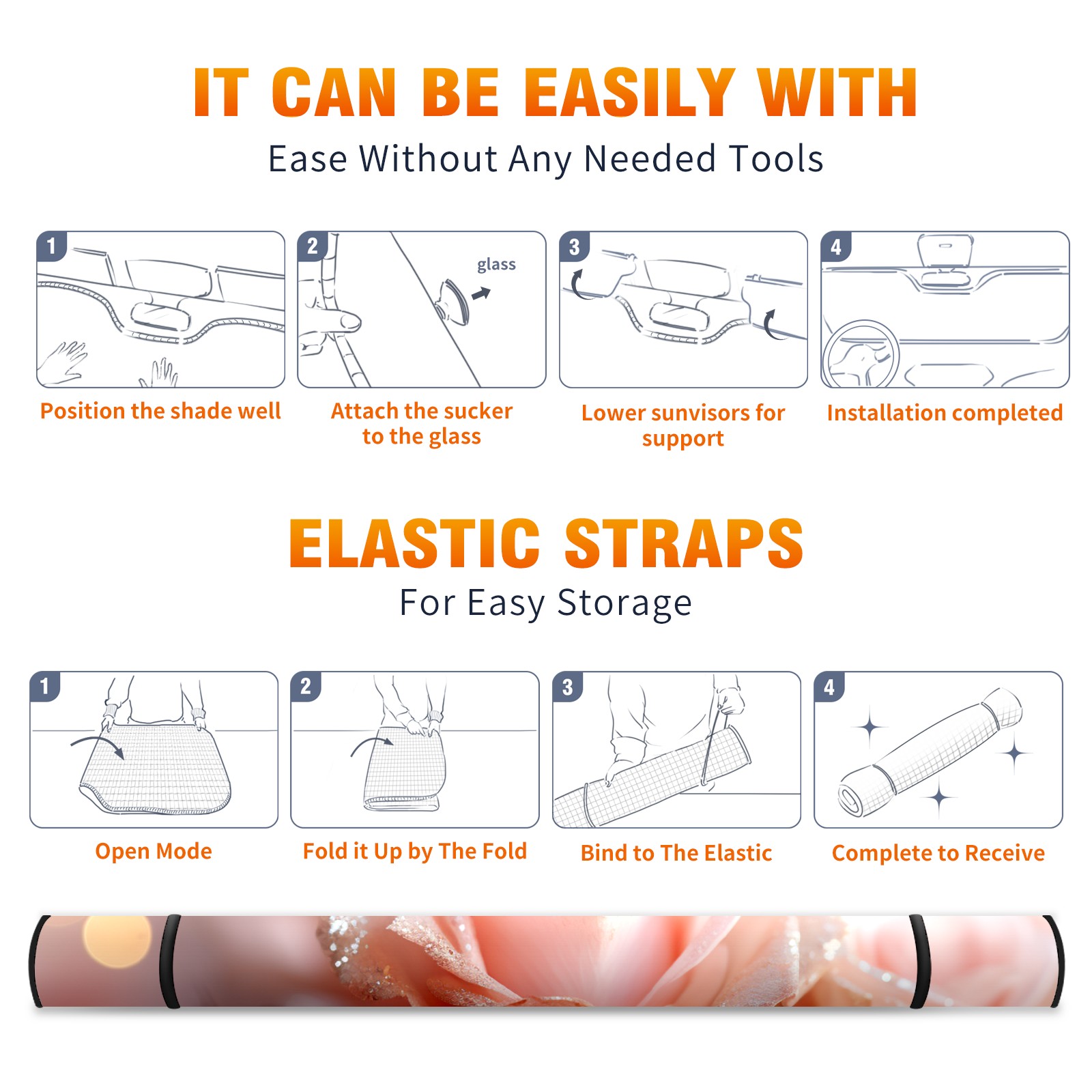 IT CAN BE EASILY WITH
Ease Without Any Needed Tools

1
Position the shade well

2
glass
Attach the sucker to the glass

3
Lower sunvisors for support

4
Installation completed

ELASTIC STRAPS
For Easy Storage

1
Open Mode

2
Fold it Up by The Fold

3
Bind to The Elastic

4
Complete to Receive