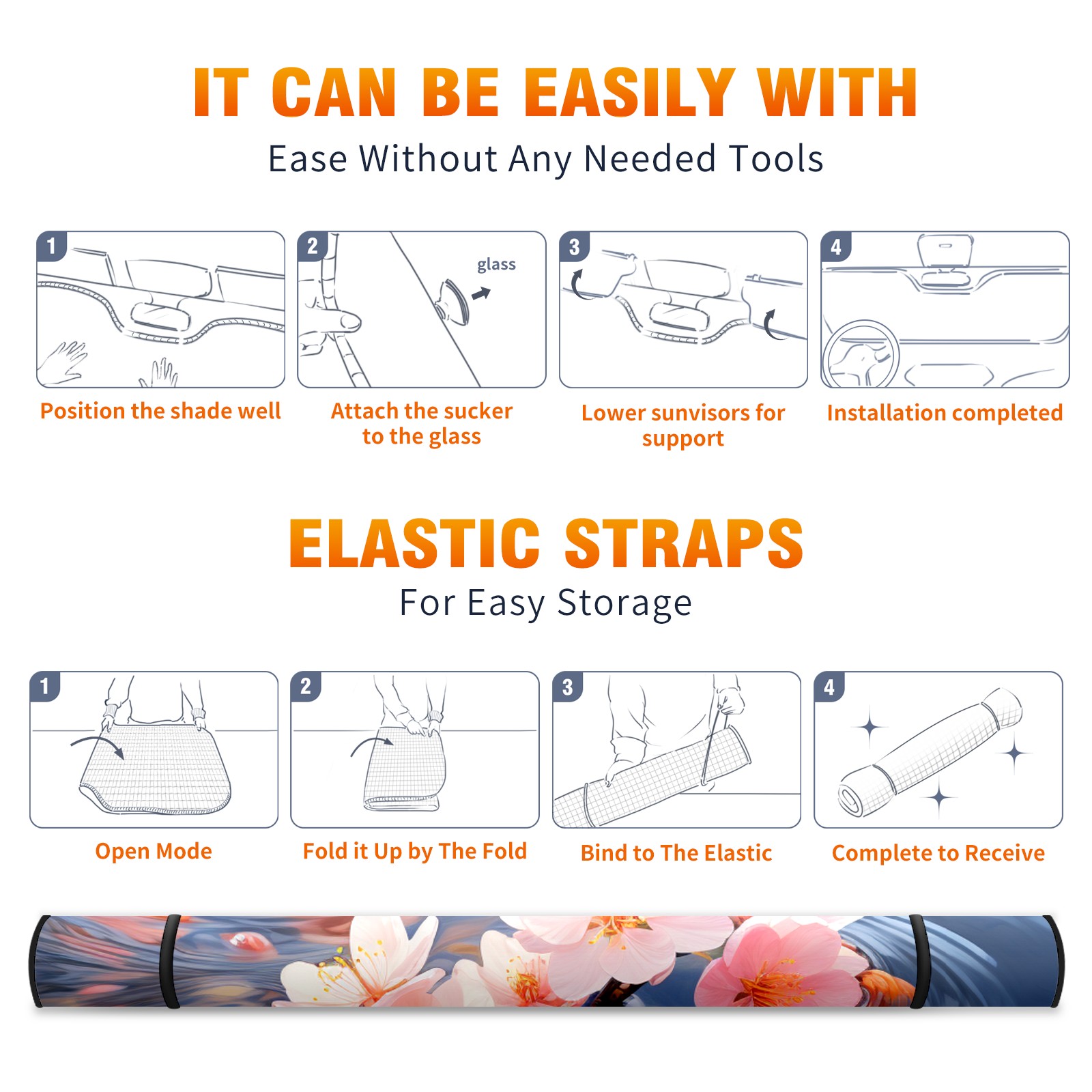 IT CAN BE EASILY WITH

Ease Without Any Needed Tools

1

Position the shade well

2

glass

Attach the sucker to the glass

3

Lower sunvisors for support

4

Installation completed

ELASTIC STRAPS

For Easy Storage

1

Open Mode

2

Fold it Up by The Fold

3

Bind to The Elastic

4

Complete to Receive