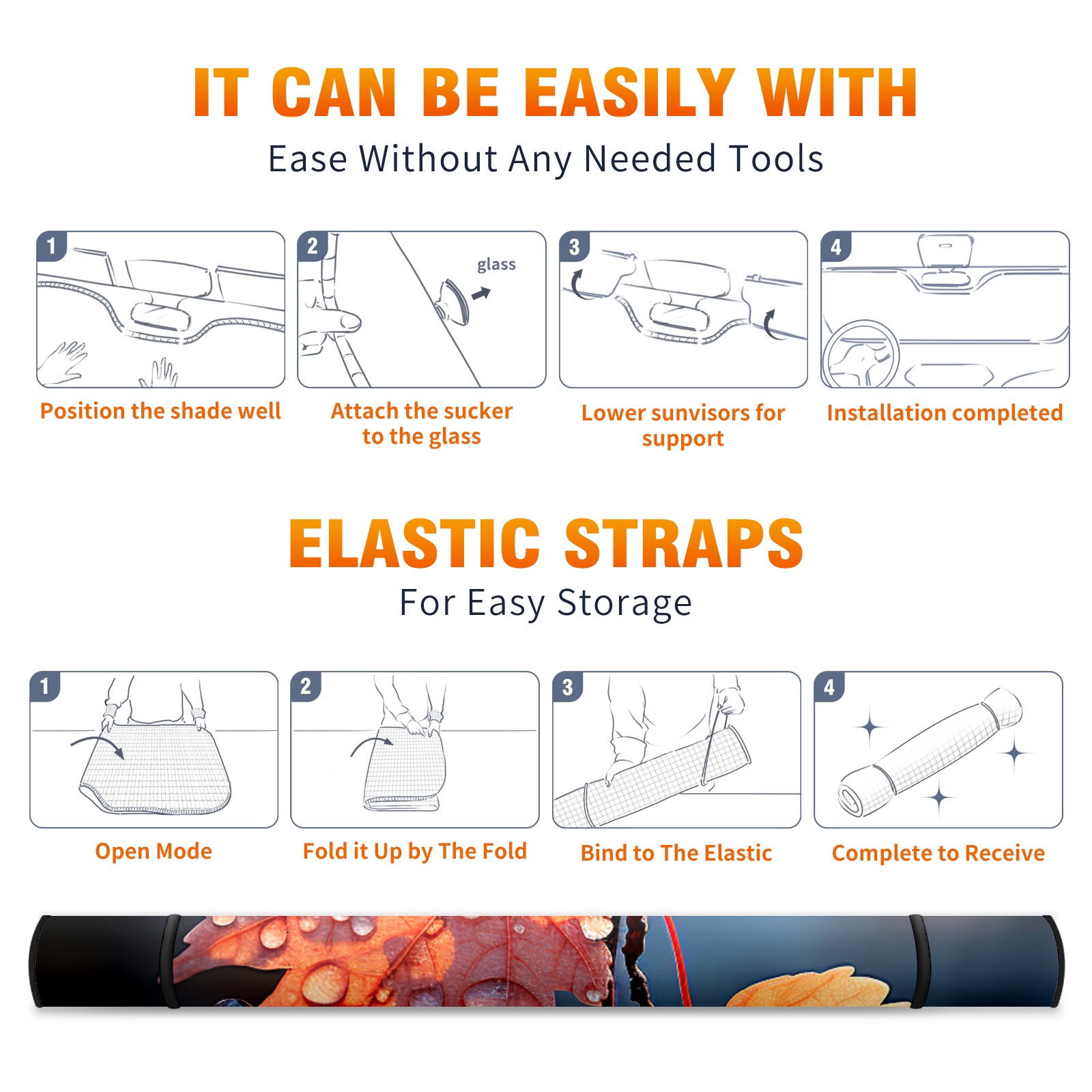 IT CAN BE EASILY WITH
Ease Without Any Needed Tools

1
Position the shade well

2
glass
Attach the sucker to the glass

3
Lower sunvisors for support

4
Installation completed

ELASTIC STRAPS
For Easy Storage

1
Open Mode

2
Fold it Up by The Fold

3
Bind to The Elastic

4
Complete to Receive