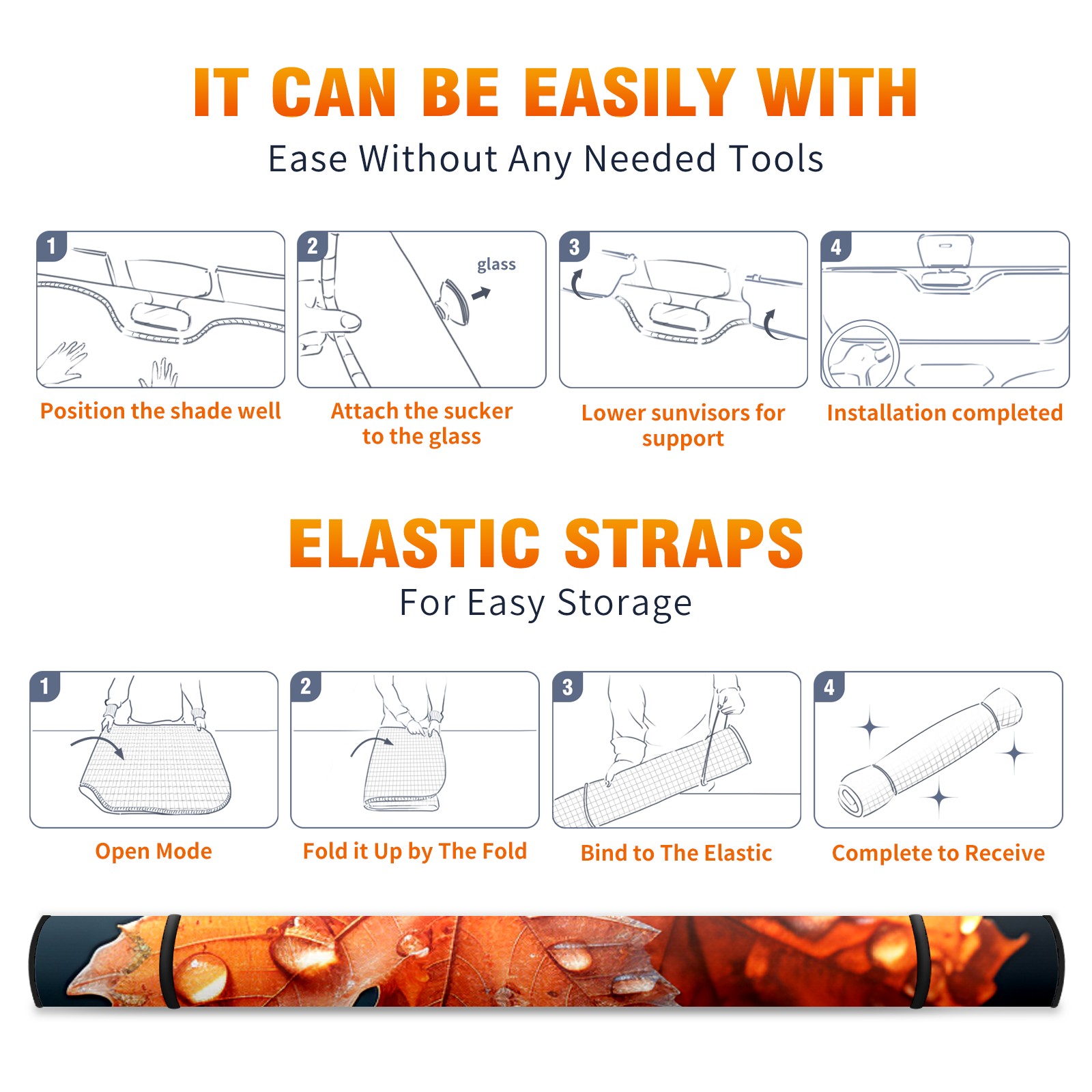 IT CAN BE EASILY WITH
Ease Without Any Needed Tools

1
Position the shade well

2
glass
Attach the sucker to the glass

3
Lower sunvisors for support

4
Installation completed

ELASTIC STRAPS
For Easy Storage

1
Open Mode

2
Fold it Up by The Fold

3
Bind to The Elastic

4
Complete to Receive