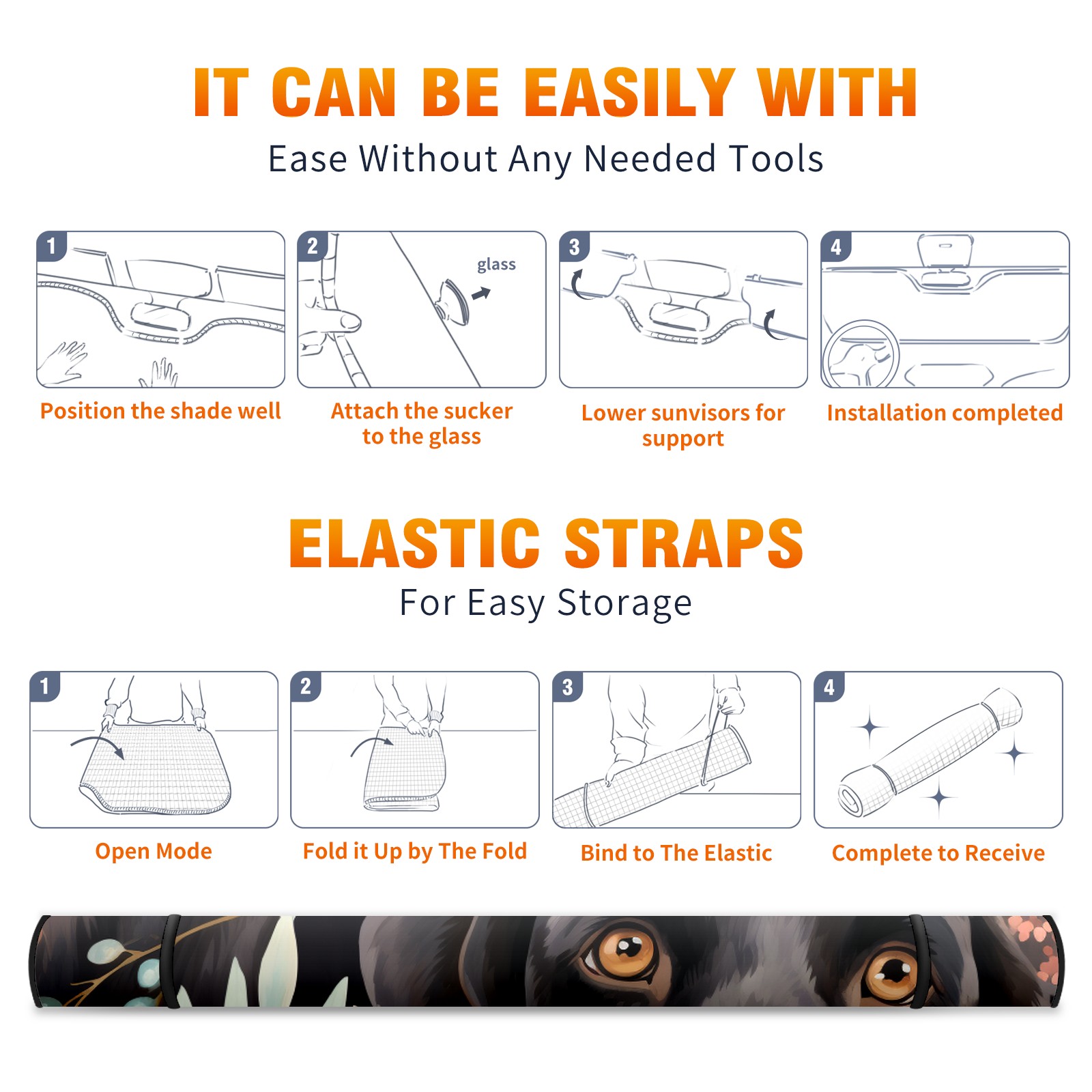 IT CAN BE EASILY WITH
Ease Without Any Needed Tools

1
Position the shade well

2
glass
Attach the sucker to the glass

3
Lower sunvisors for support

4
Installation completed

ELASTIC STRAPS
For Easy Storage

1
Open Mode

2
Fold it Up by The Fold

3
Bind to The Elastic

4
Complete to Receive