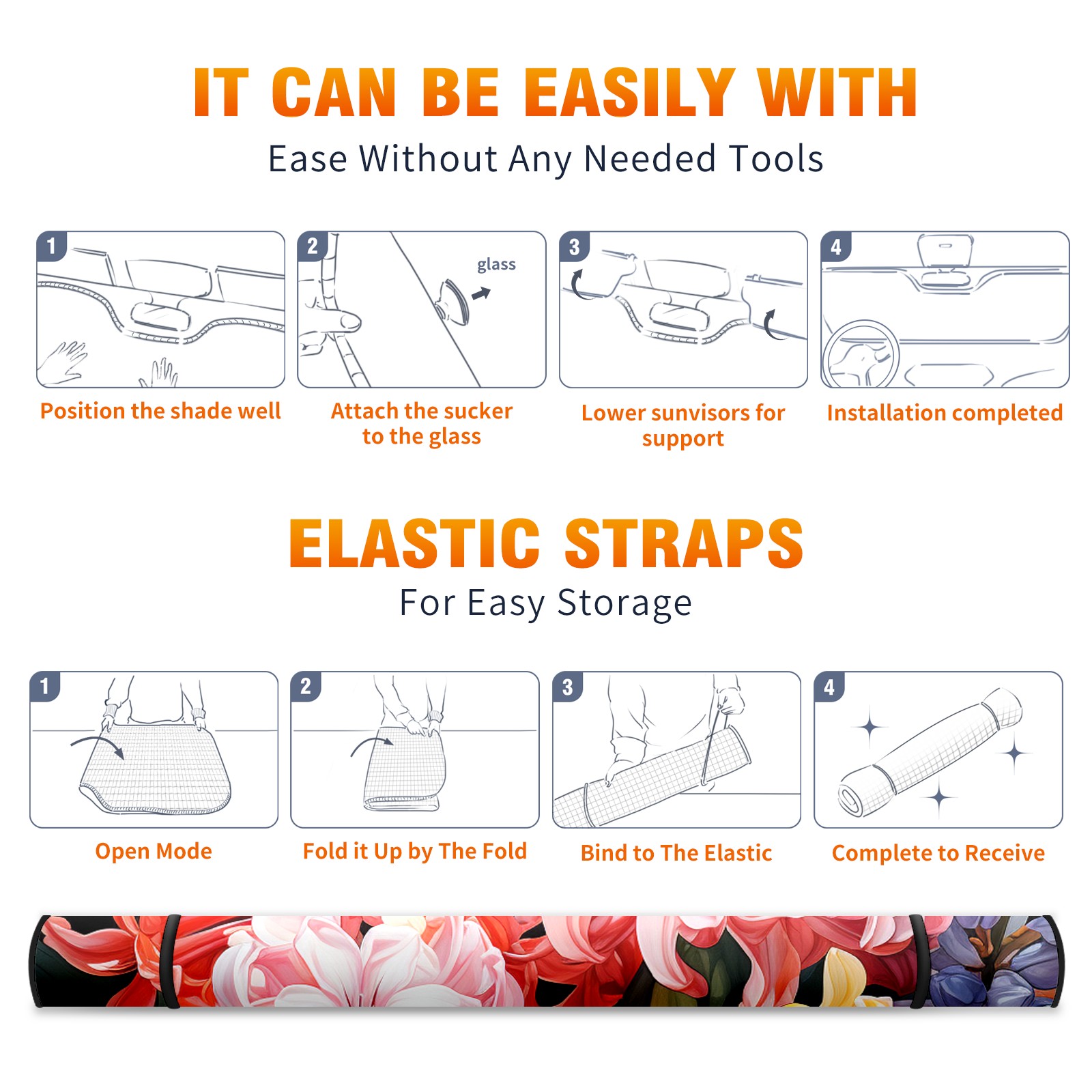 IT CAN BE EASILY WITH
Ease Without Any Needed Tools

1
Position the shade well

2
glass
Attach the sucker to the glass

3
Lower sunvisors for support

4
Installation completed

ELASTIC STRAPS
For Easy Storage

1
Open Mode

2
Fold it Up by The Fold

3
Bind to The Elastic

4
Complete to Receive