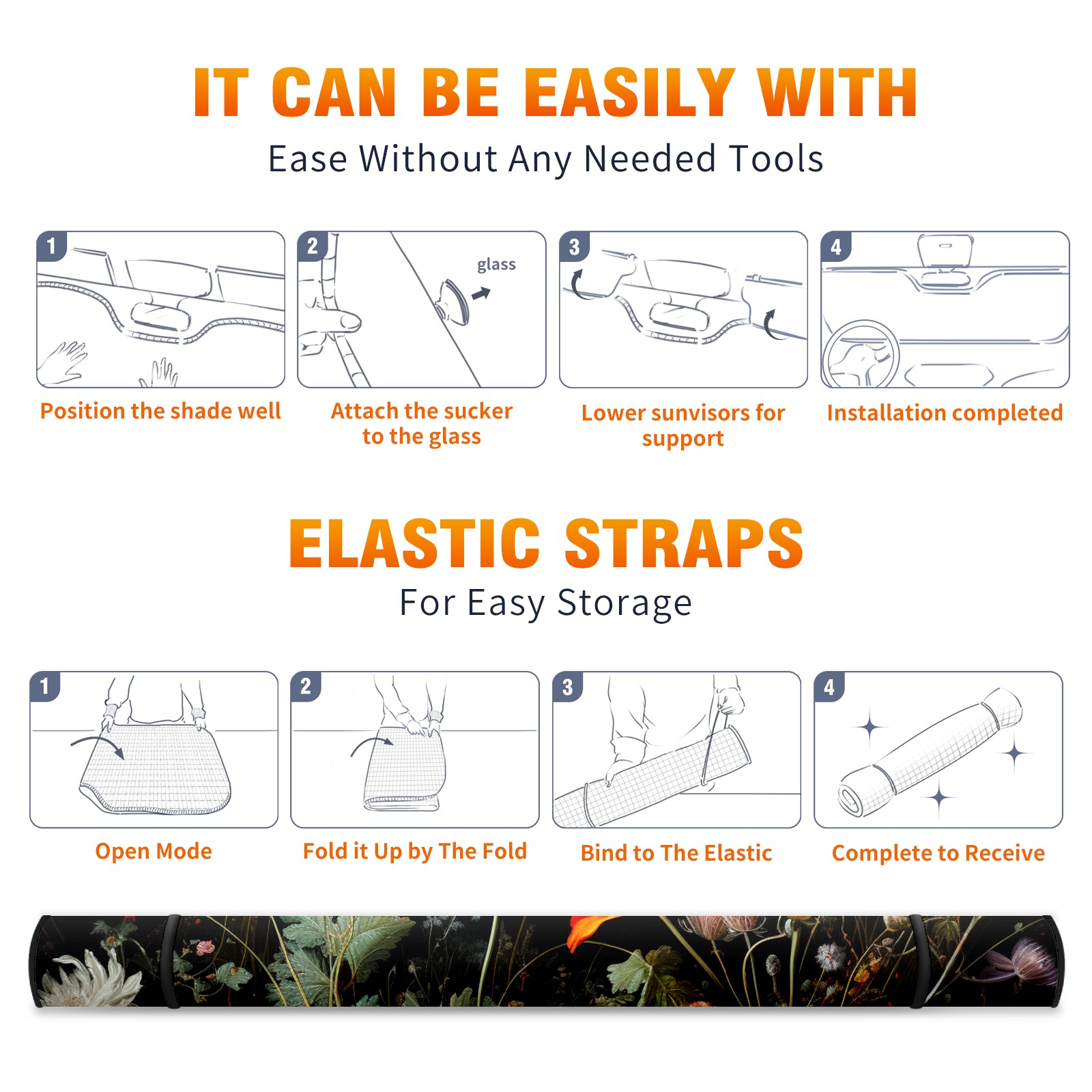 IT CAN BE EASILY WITH

Ease Without Any Needed Tools

1

Position the shade well

2

glass

Attach the sucker to the glass

3

Lower sunvisors for support

4

Installation completed

ELASTIC STRAPS

For Easy Storage

1

Open Mode

2

Fold it Up by The Fold

3

Bind to The Elastic

4

Complete to Receive