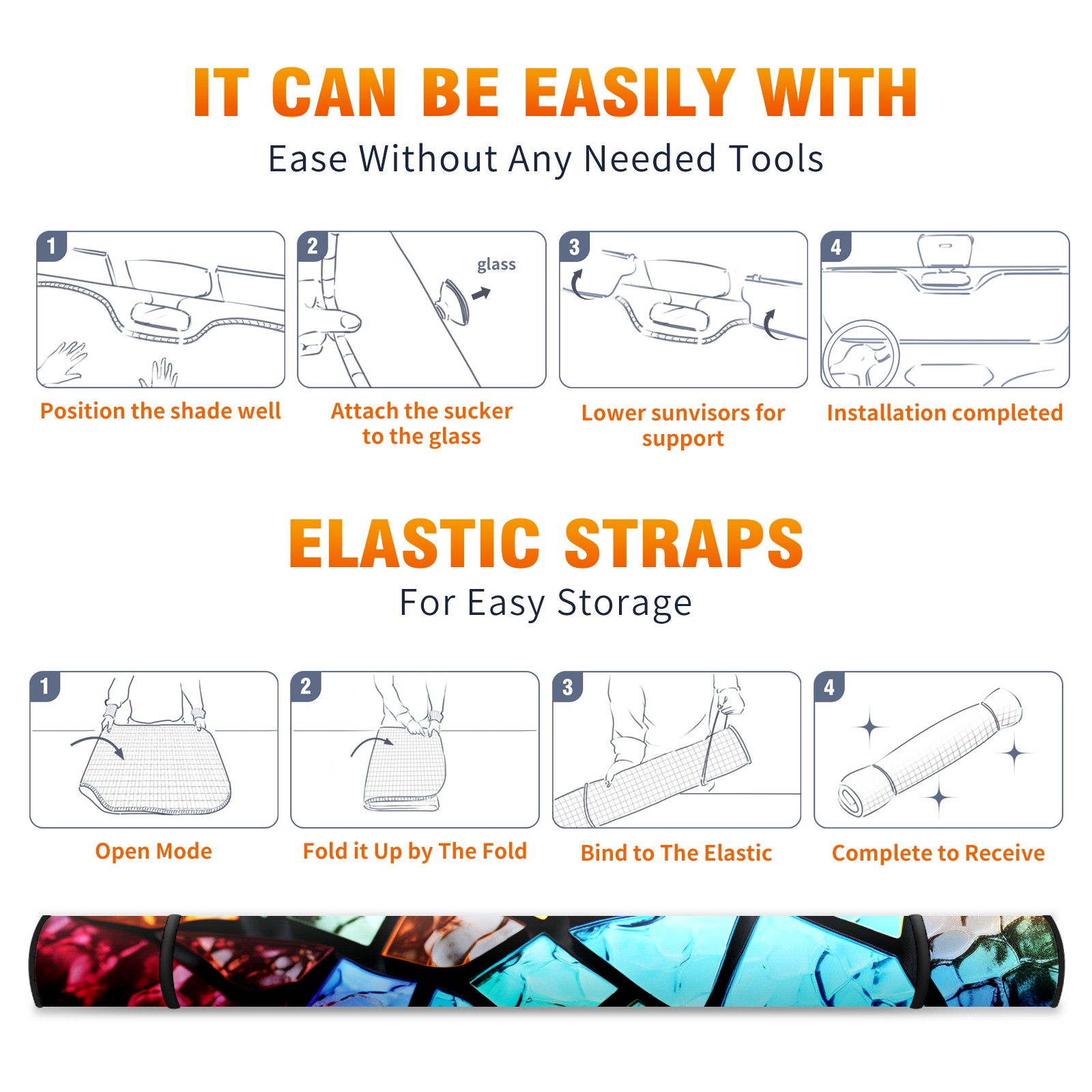 IT CAN BE EASILY WITH

Ease Without Any Needed Tools

1

Position the shade well

2

glass

Attach the sucker to the glass

3

Lower sunvisors for support

4

Installation completed

ELASTIC STRAPS

For Easy Storage

1

Open Mode

2

Fold it Up by The Fold

3

Bind to The Elastic

4

Complete to Receive