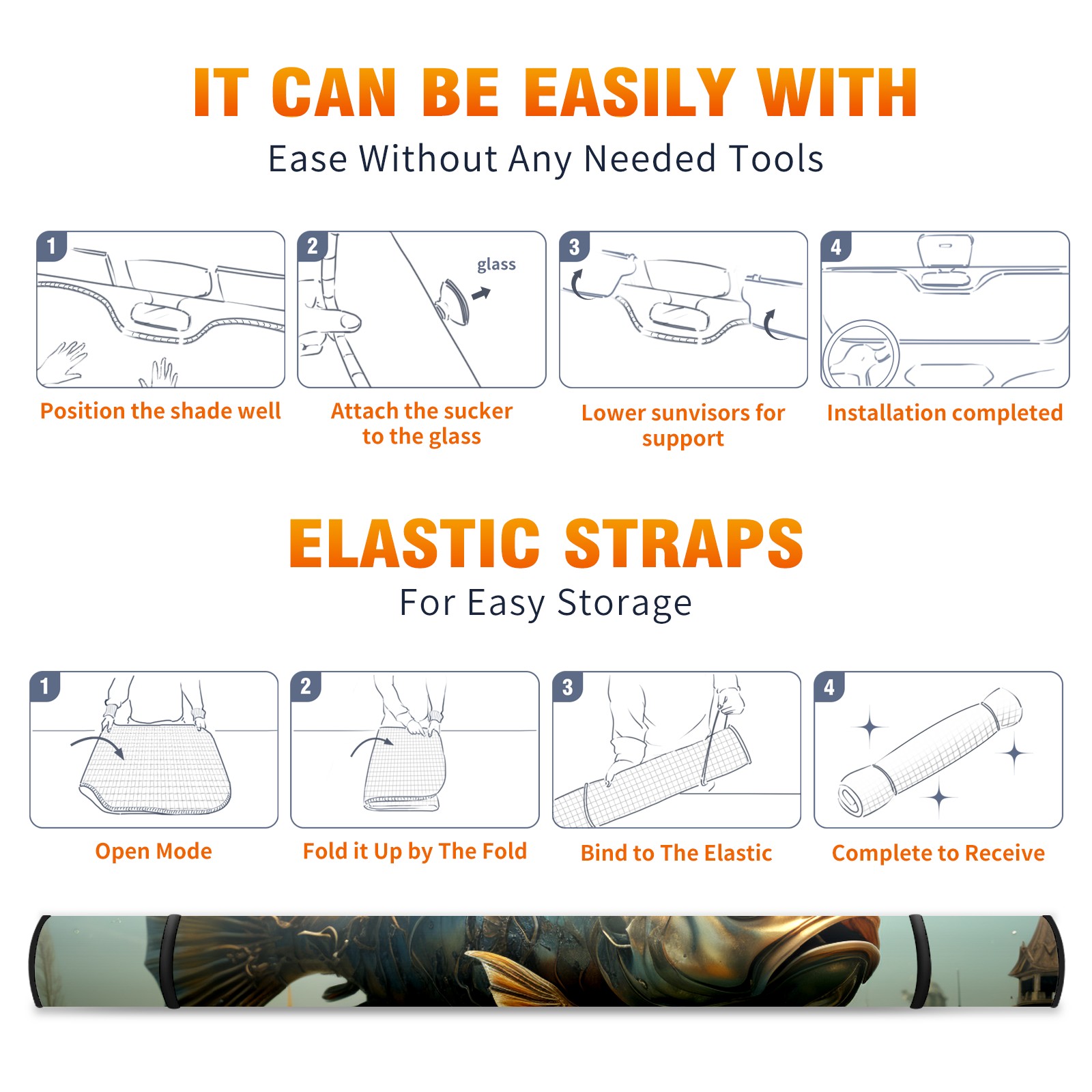 IT CAN BE EASILY WITH
Ease Without Any Needed Tools

1
Position the shade well

2
glass
Attach the sucker to the glass

3
Lower sunvisors for support

4
Installation completed

ELASTIC STRAPS
For Easy Storage

1
Open Mode

2
Fold it Up by The Fold

3
Bind to The Elastic

4
Complete to Receive