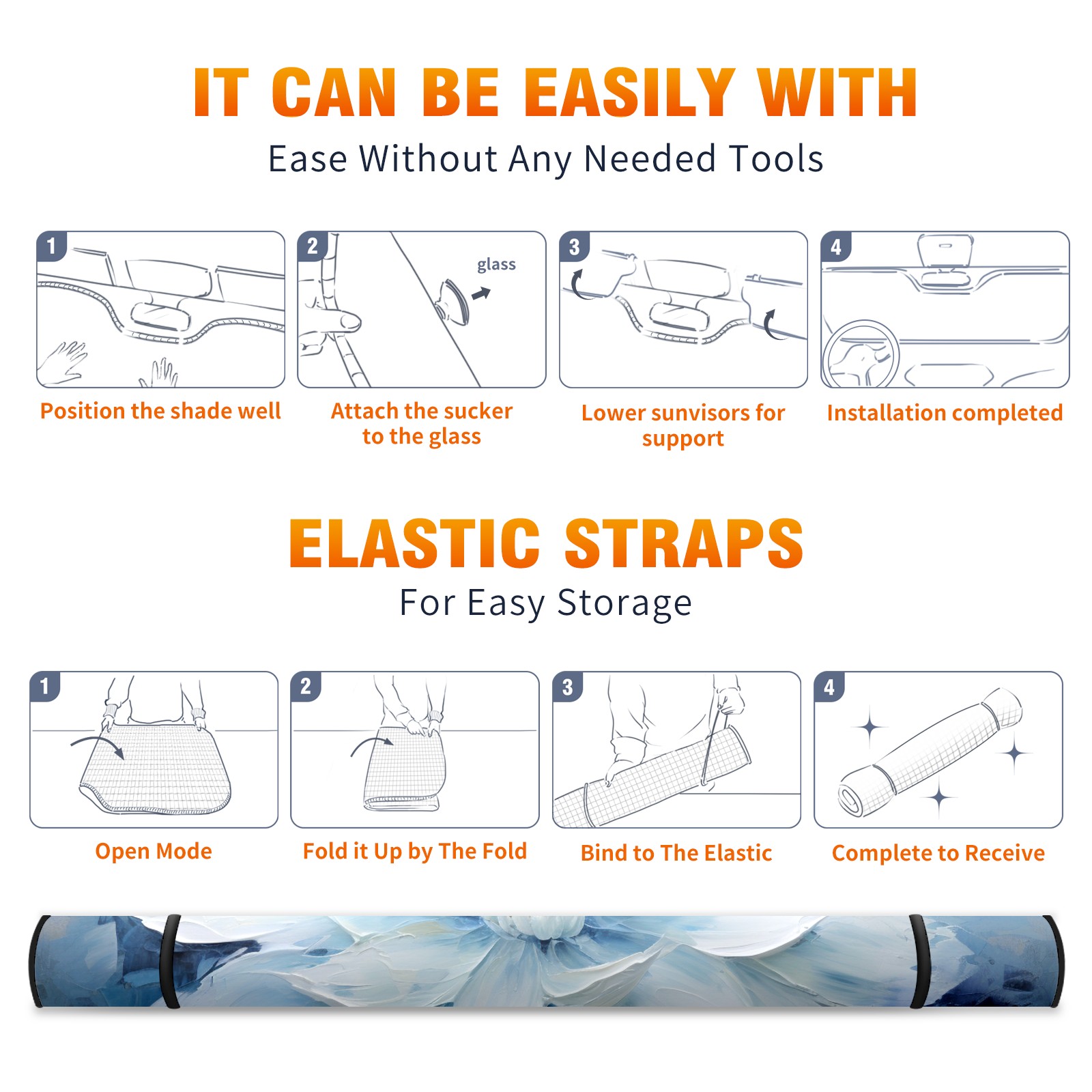 IT CAN BE EASILY WITH

Ease Without Any Needed Tools

1

Position the shade well

2

glass

Attach the sucker to the glass

3

Lower sunvisors for support

4

Installation completed

ELASTIC STRAPS

For Easy Storage

1

Open Mode

2

Fold it Up by The Fold

3

Bind to The Elastic

4

Complete to Receive