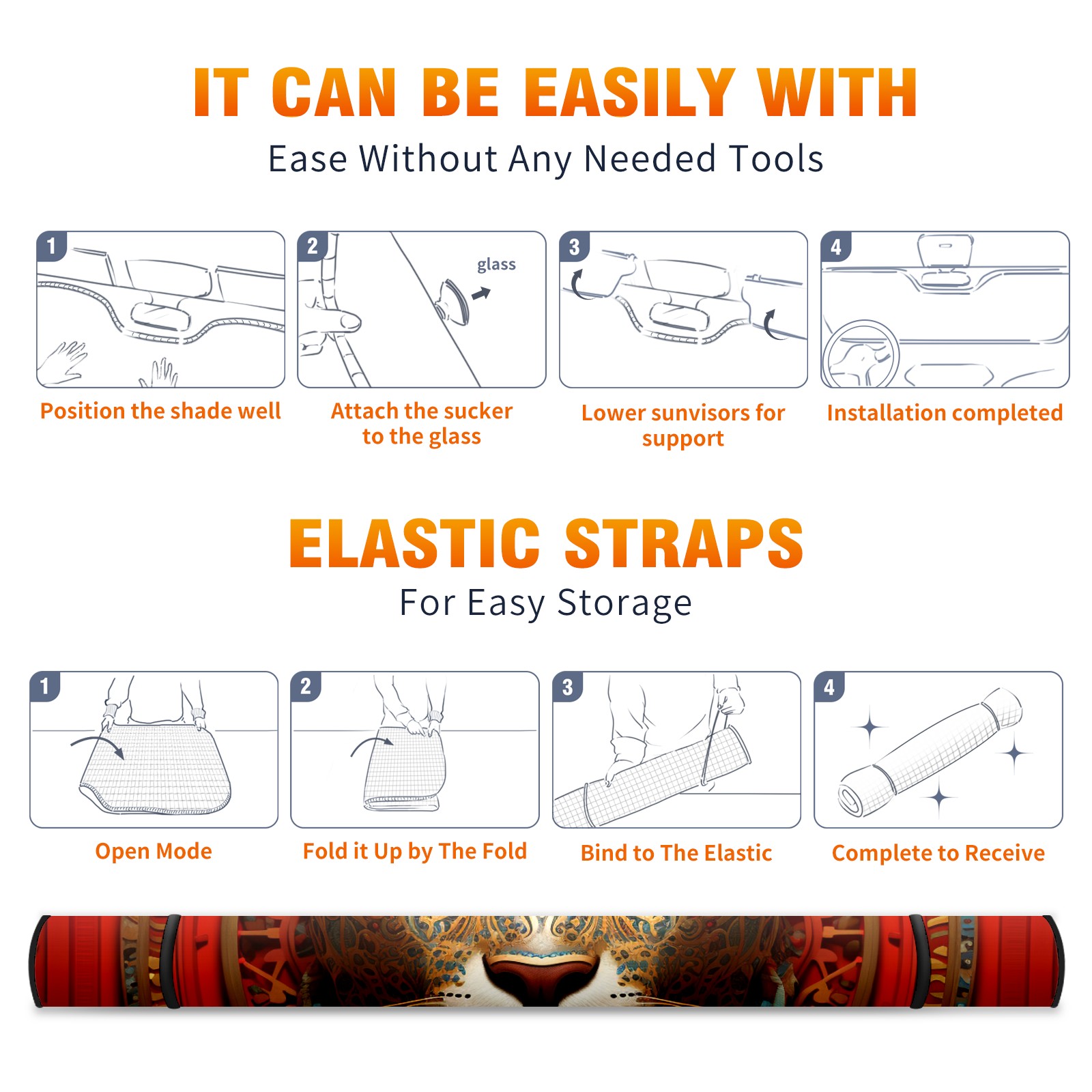 IT CAN BE EASILY WITH

Ease Without Any Needed Tools

1

Position the shade well

2

glass

Attach the sucker to the glass

3

Lower sunvisors for support

4

Installation completed

ELASTIC STRAPS

For Easy Storage

1

Open Mode

2

Fold it Up by The Fold

3

Bind to The Elastic

4

Complete to Receive