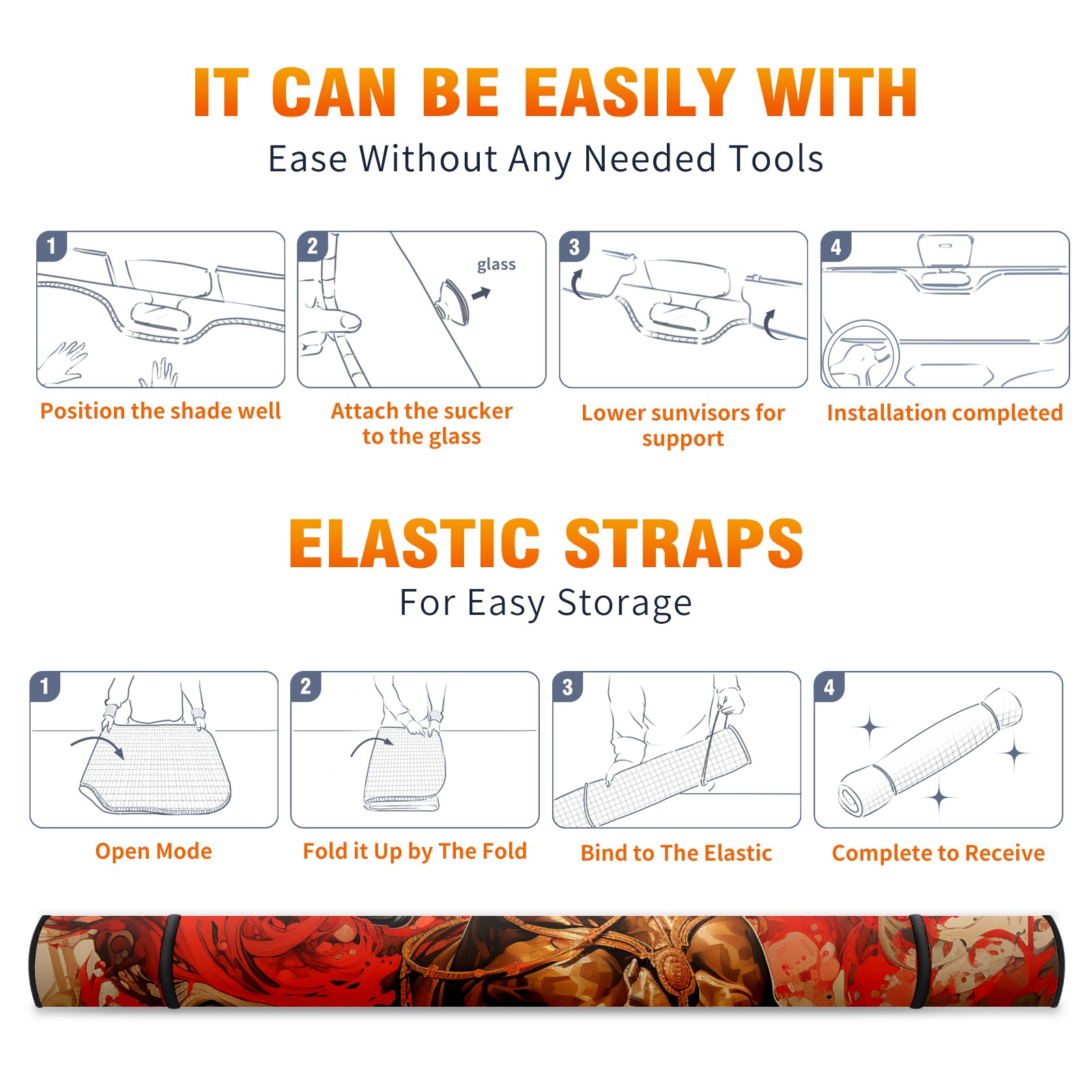 IT CAN BE EASILY WITH

Ease Without Any Needed Tools

1

Position the shade well

2

glass

Attach the sucker to the glass

3

Lower sunvisors for support

4

Installation completed

ELASTIC STRAPS

For Easy Storage

1

Open Mode

2

Fold it Up by The Fold

3

Bind to The Elastic

4

Complete to Receive