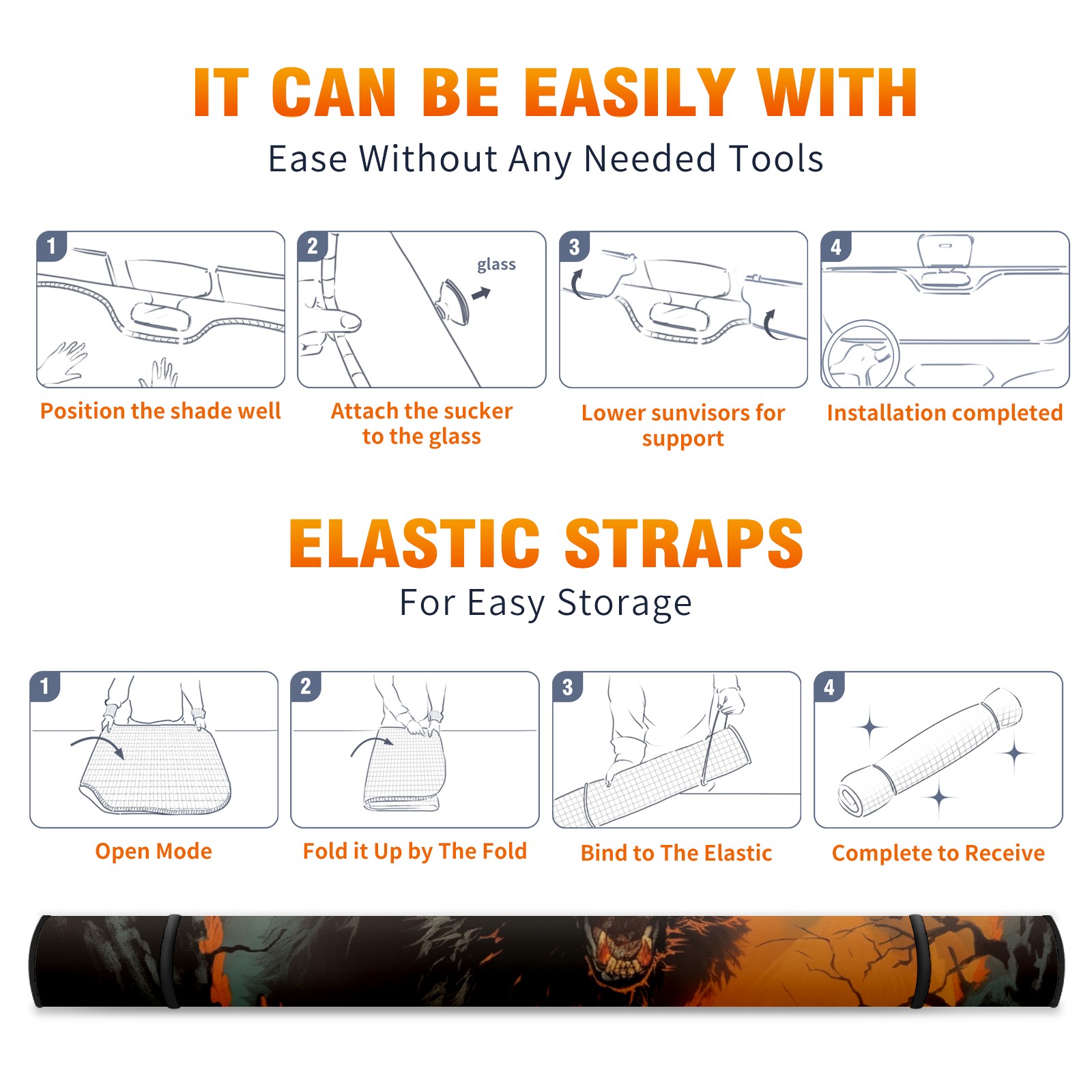 IT CAN BE EASILY WITH

Ease Without Any Needed Tools

1

Position the shade well

2

glass

Attach the sucker to the glass

3

Lower sunvisors for support

4

Installation completed

ELASTIC STRAPS

For Easy Storage

1

Open Mode

2

Fold it Up by The Fold

3

Bind to The Elastic

4

Complete to Receive