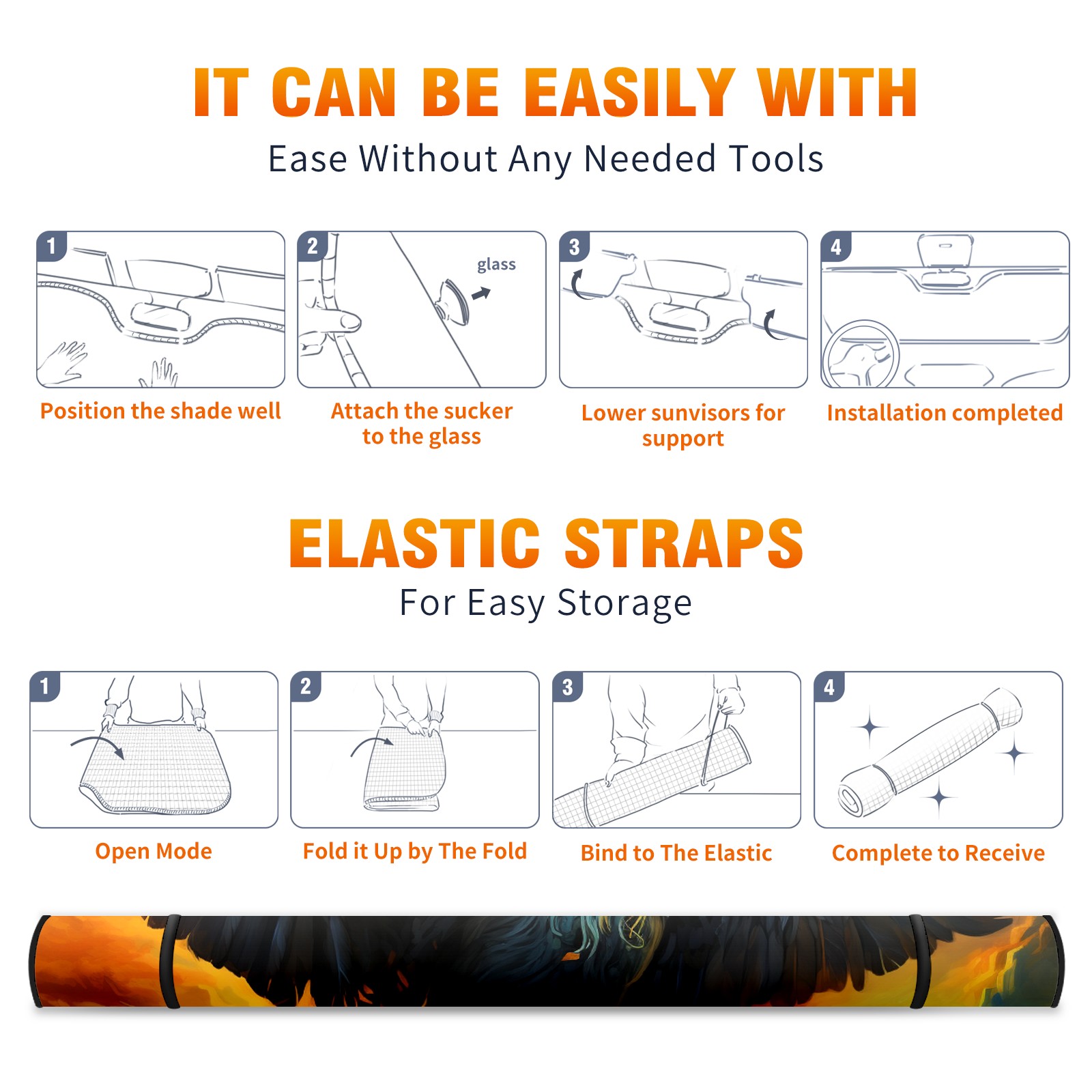 IT CAN BE EASILY WITH

Ease Without Any Needed Tools

1

Position the shade well

2

glass

Attach the sucker to the glass

3

Lower sunvisors for support

4

Installation completed

ELASTIC STRAPS

For Easy Storage

1

Open Mode

2

Fold it Up by The Fold

3

Bind to The Elastic

4

Complete to Receive