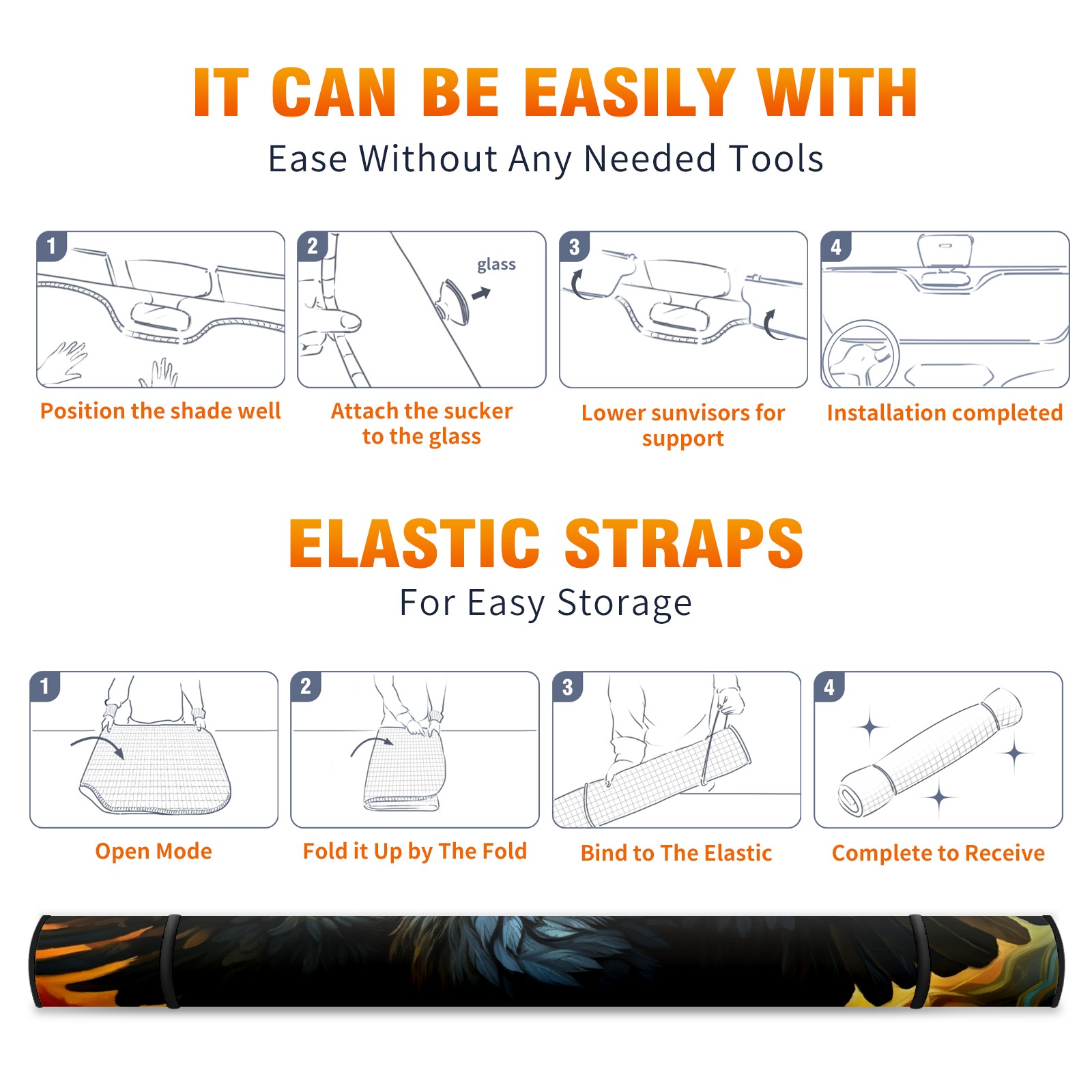 IT CAN BE EASILY WITH

Ease Without Any Needed Tools

1

Position the shade well

2

glass

Attach the sucker to the glass

3

Lower sunvisors for support

4

Installation completed

ELASTIC STRAPS

For Easy Storage

1

Open Mode

2

Fold it Up by The Fold

3

Bind to The Elastic

4

Complete to Receive