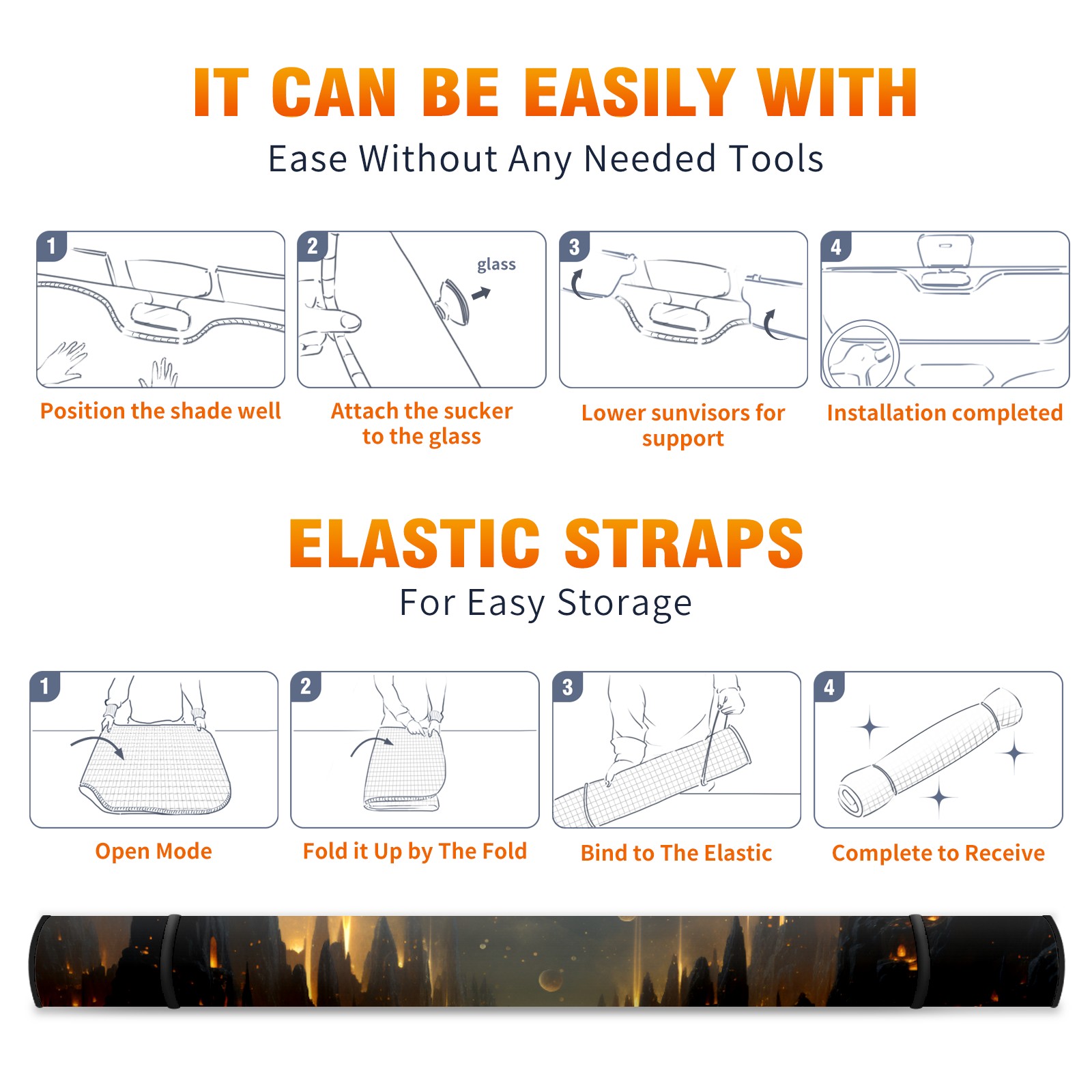 IT CAN BE EASILY WITH

Ease Without Any Needed Tools

1

Position the shade well

2

glass

Attach the sucker to the glass

3

Lower sunvisors for support

4

Installation completed

ELASTIC STRAPS

For Easy Storage

1

Open Mode

2

Fold it Up by The Fold

3

Bind to The Elastic

4

Complete to Receive