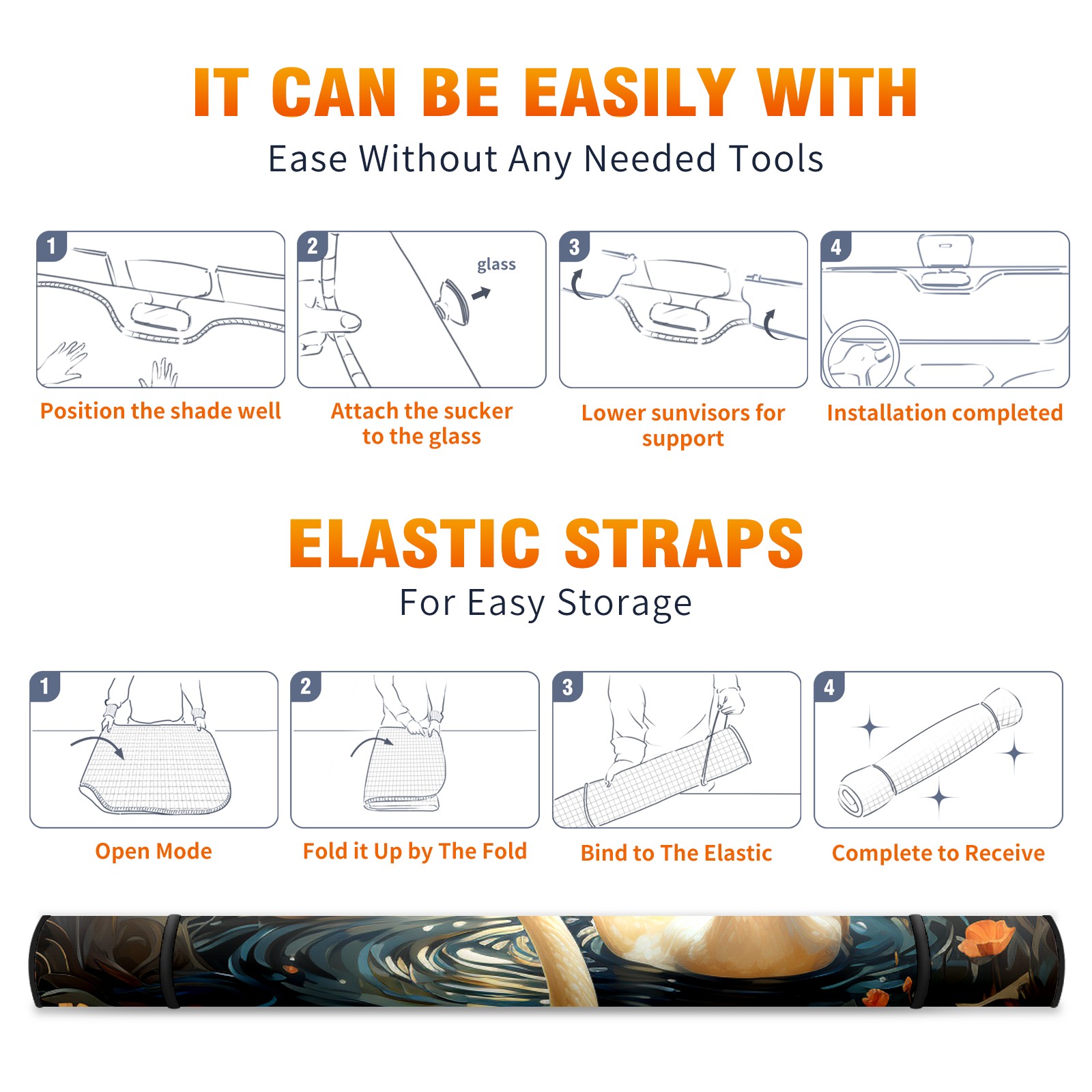 IT CAN BE EASILY WITH
Ease Without Any Needed Tools

1
Position the shade well

2
glass
Attach the sucker to the glass

3
Lower sunvisors for support

4
Installation completed

ELASTIC STRAPS
For Easy Storage

1
Open Mode

2
Fold it Up by The Fold

3
Bind to The Elastic

4
Complete to Receive