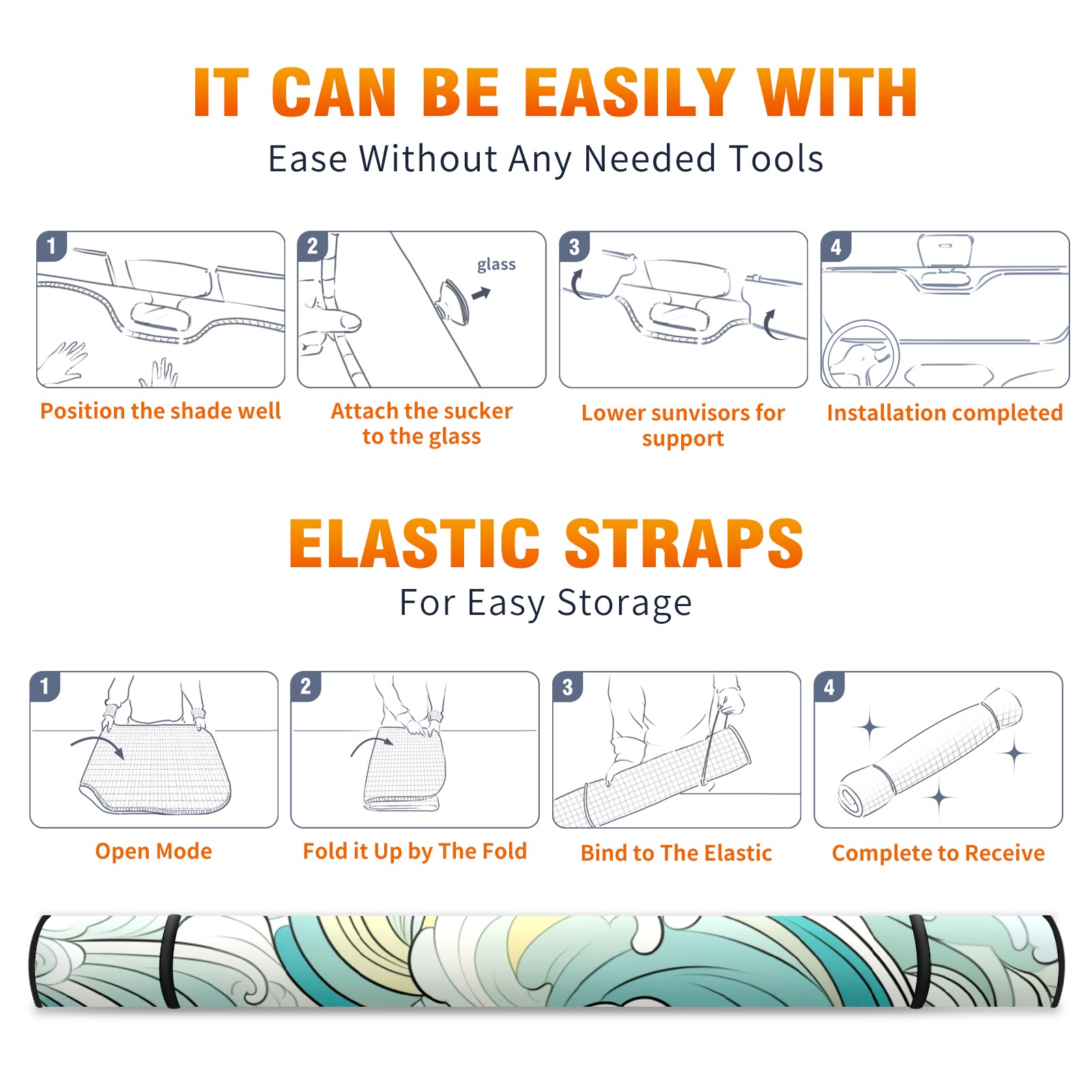 IT CAN BE EASILY WITH

Ease Without Any Needed Tools

1

Position the shade well

2

glass

Attach the sucker to the glass

3

Lower sunvisors for support

4

Installation completed

ELASTIC STRAPS

For Easy Storage

1

Open Mode

2

Fold it Up by The Fold

3

Bind to The Elastic

4

Complete to Receive