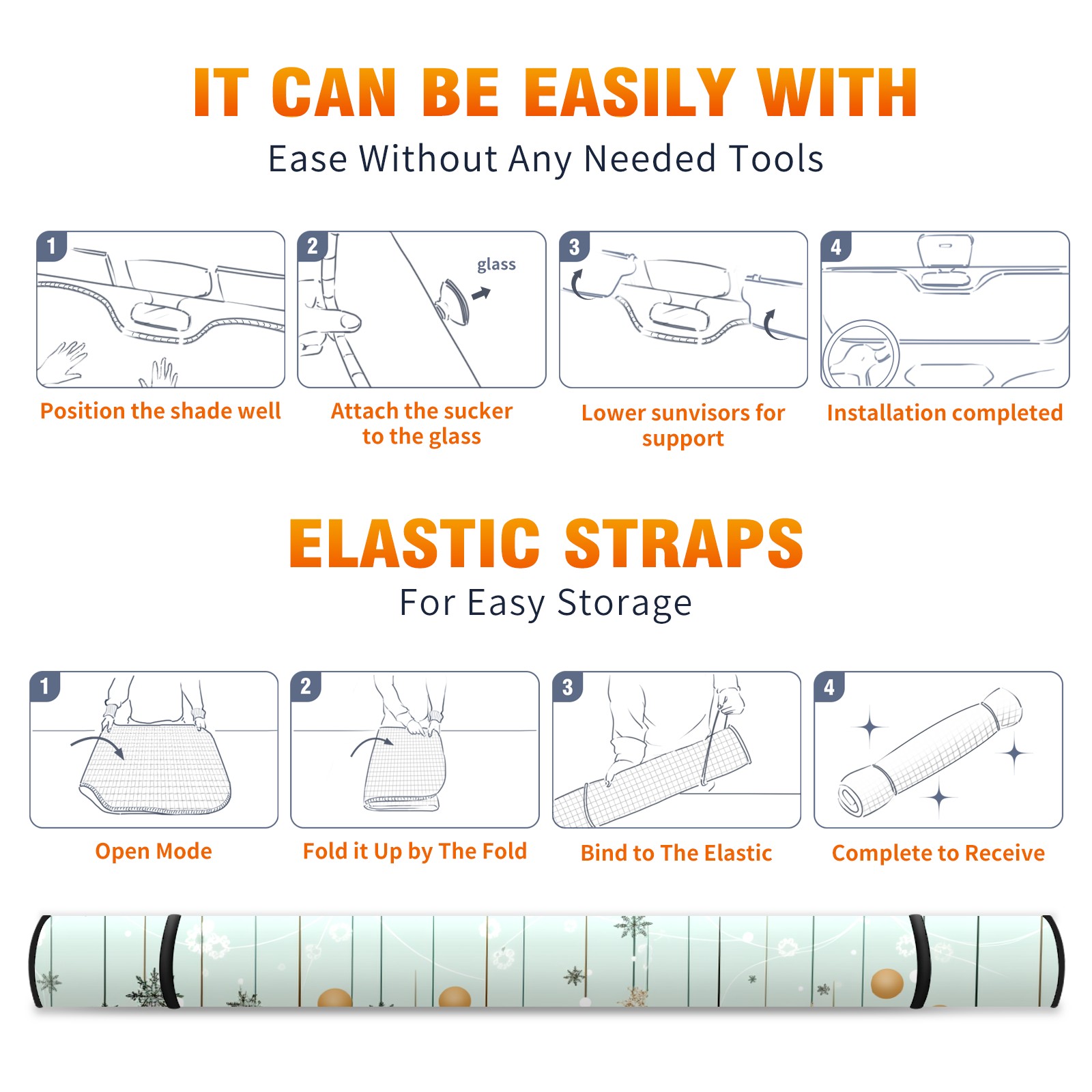 IT CAN BE EASILY WITH
Ease Without Any Needed Tools

1
Position the shade well

2
glass
Attach the sucker to the glass

3
Lower sunvisors for support

4
Installation completed

ELASTIC STRAPS
For Easy Storage

1
Open Mode

2
Fold it Up by The Fold

3
Bind to The Elastic

4
Complete to Receive