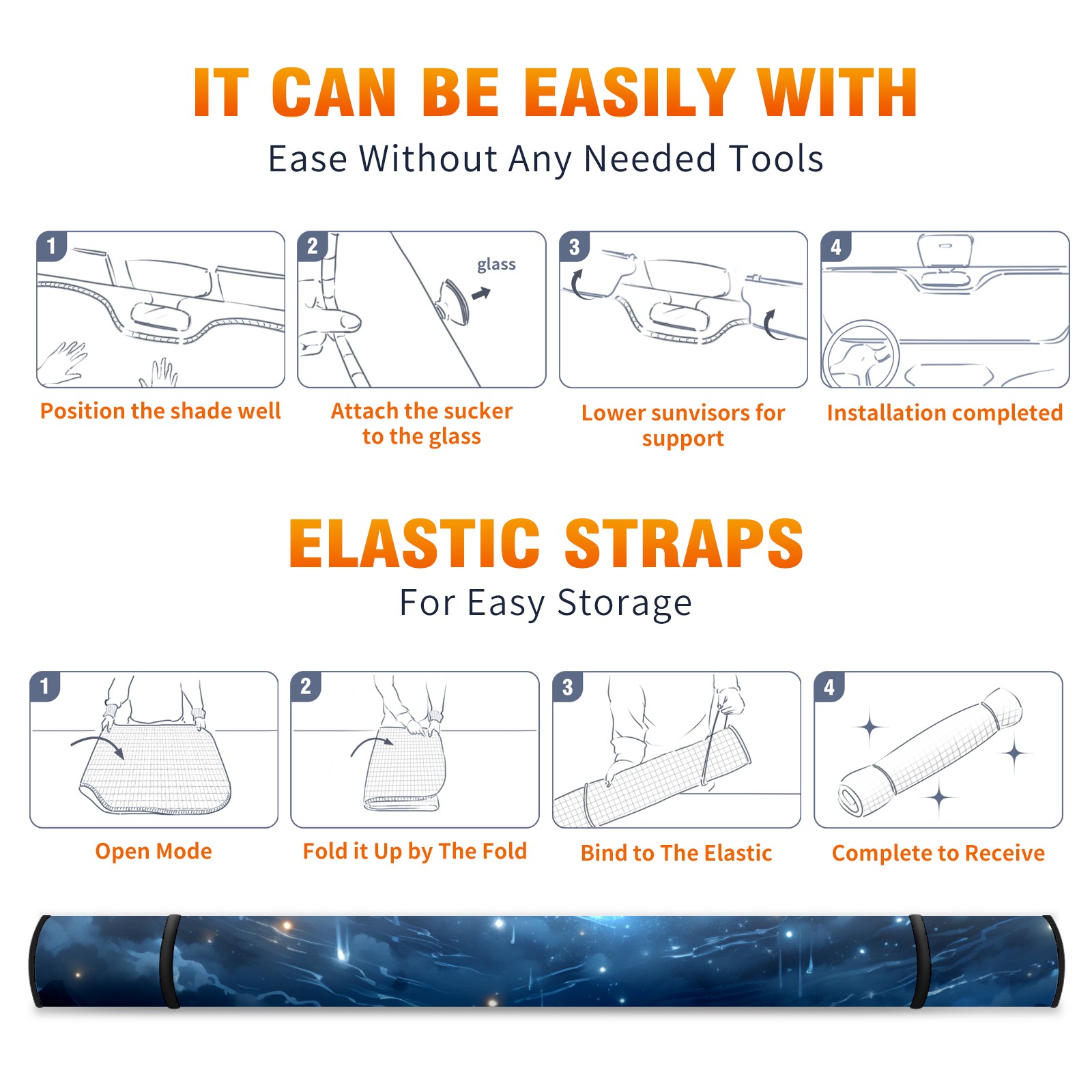 IT CAN BE EASILY WITH
Ease Without Any Needed Tools

1
Position the shade well

2
glass
Attach the sucker to the glass

3
Lower sunvisors for support

4
Installation completed

ELASTIC STRAPS
For Easy Storage

1
Open Mode

2
Fold it Up by The Fold

3
Bind to The Elastic

4
Complete to Receive