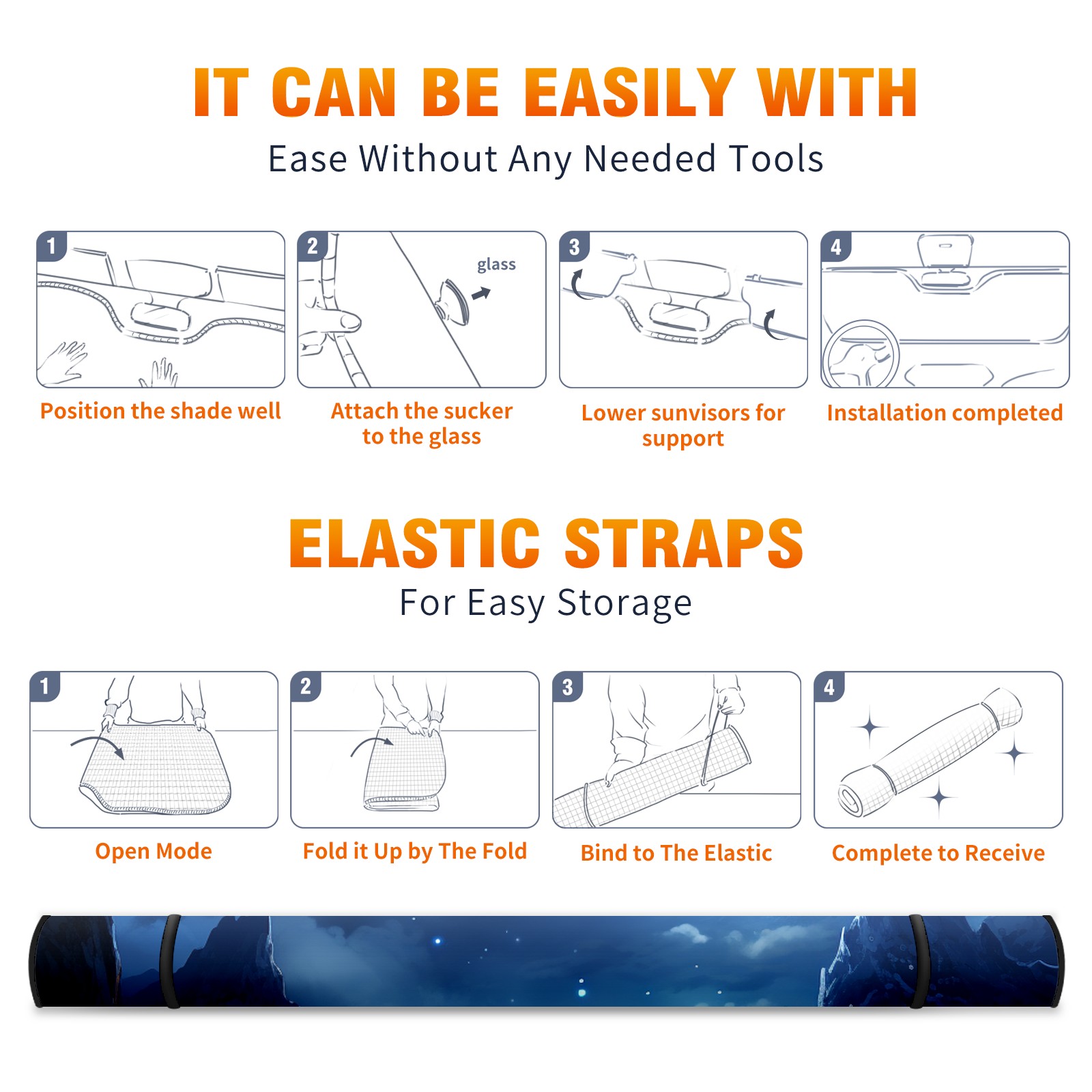 IT CAN BE EASILY WITH
Ease Without Any Needed Tools

1
Position the shade well

2
glass
Attach the sucker to the glass

3
Lower sunvisors for support

4
Installation completed

ELASTIC STRAPS
For Easy Storage

1
Open Mode

2
Fold it Up by The Fold

3
Bind to The Elastic

4
Complete to Receive