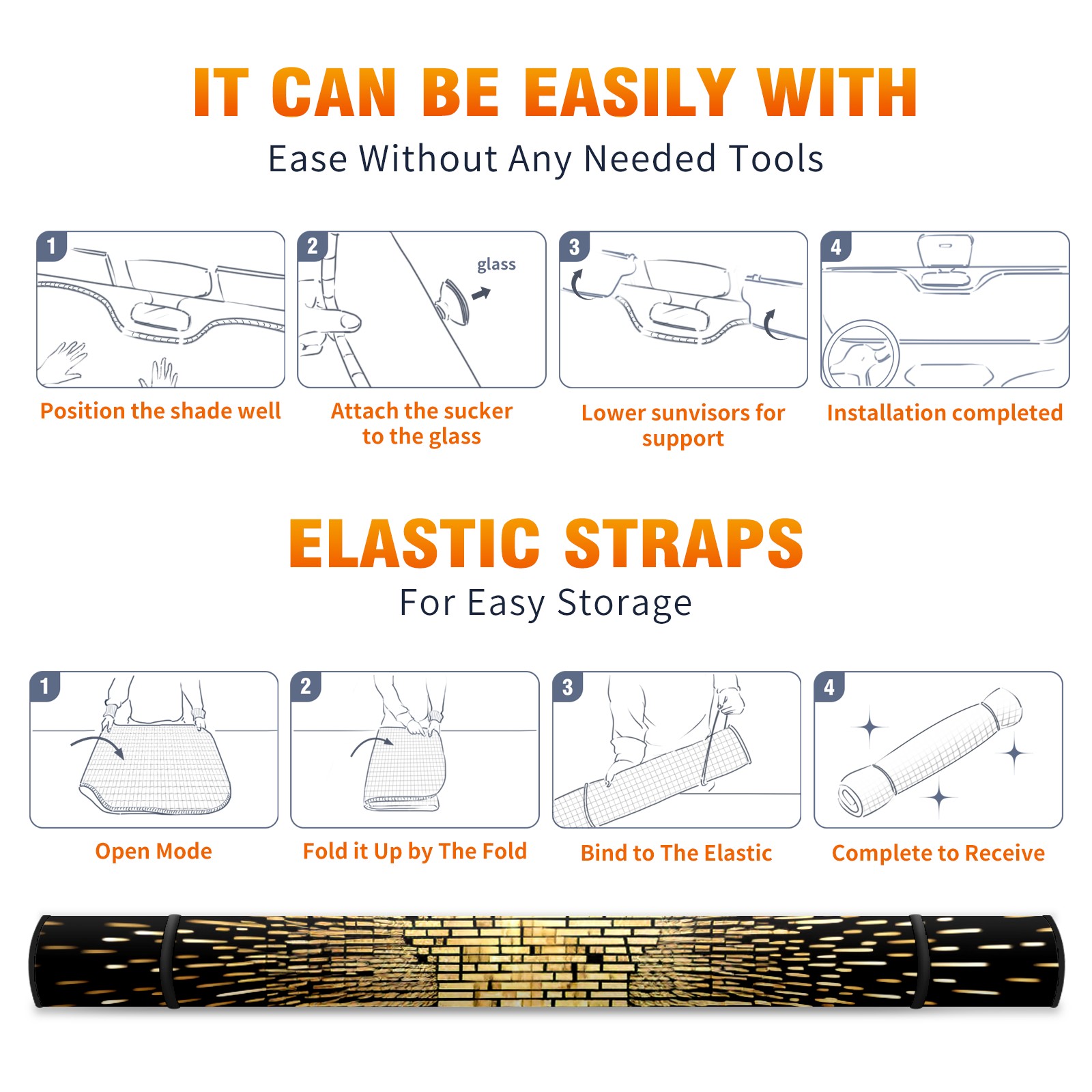 IT CAN BE EASILY WITH

Ease Without Any Needed Tools

1

Position the shade well

2

glass

Attach the sucker to the glass

3

Lower sunvisors for support

4

Installation completed

ELASTIC STRAPS

For Easy Storage

1

Open Mode

2

Fold it Up by The Fold

3

Bind to The Elastic

4

Complete to Receive