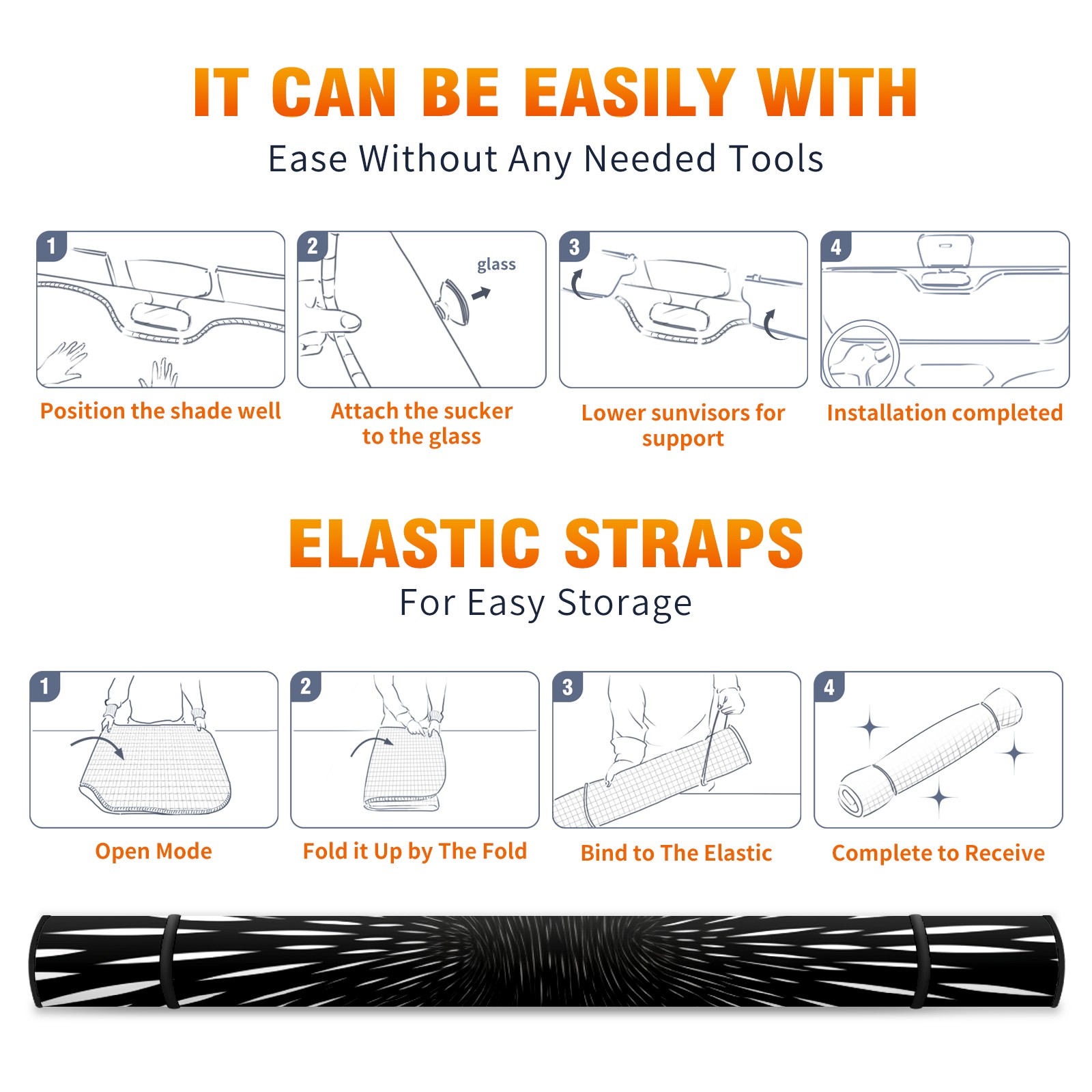 IT CAN BE EASILY WITH
Ease Without Any Needed Tools

1
Position the shade well

2
glass
Attach the sucker to the glass

3
Lower sunvisors for support

4
Installation completed

ELASTIC STRAPS
For Easy Storage

1
Open Mode

2
Fold it Up by The Fold

3
Bind to The Elastic

4
Complete to Receive