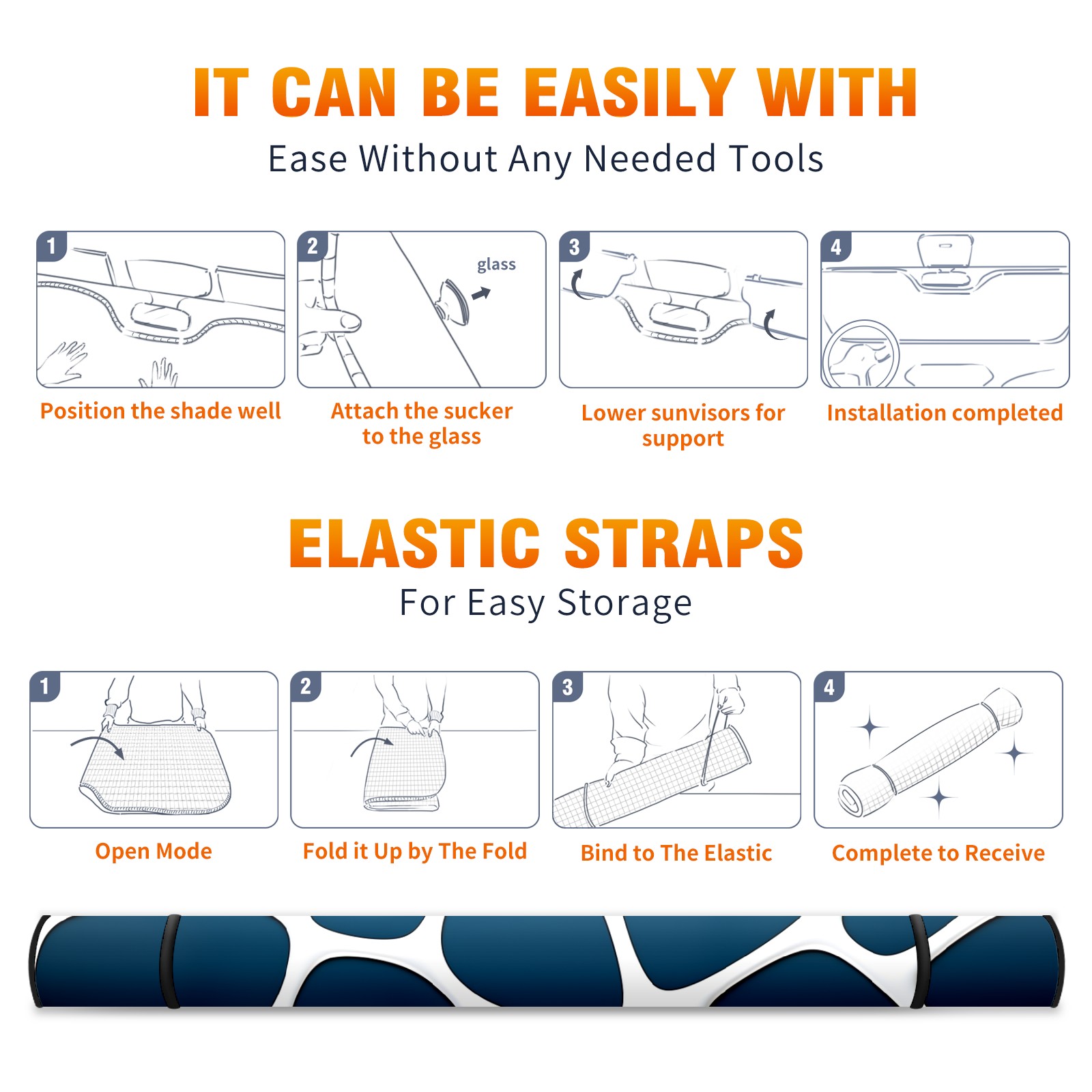 IT CAN BE EASILY WITH

Ease Without Any Needed Tools

1

Position the shade well

2

glass

Attach the sucker to the glass

3

Lower sunvisors for support

4

Installation completed

ELASTIC STRAPS

For Easy Storage

1

Open Mode

2

Fold it Up by The Fold

3

Bind to The Elastic

4

Complete to Receive