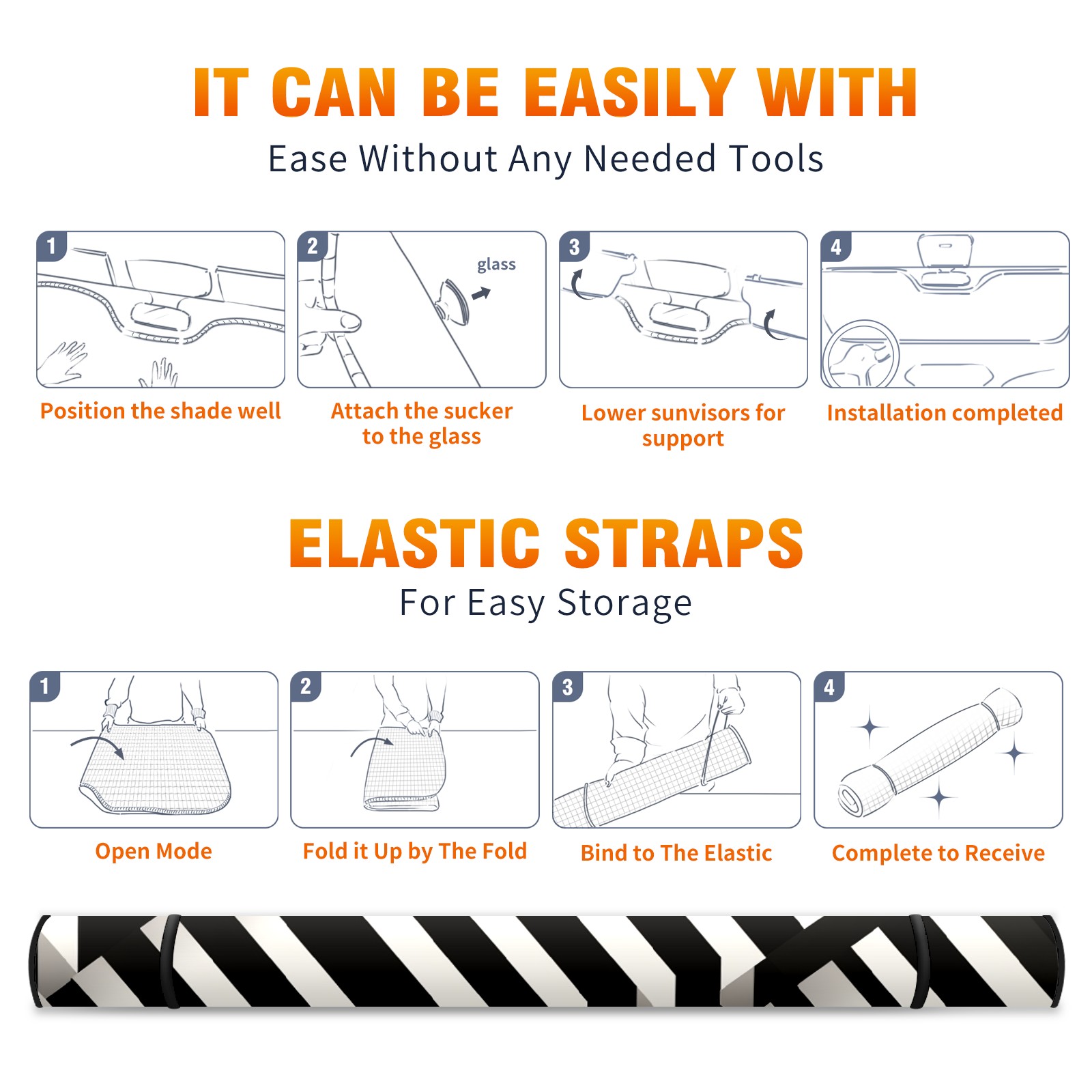 IT CAN BE EASILY WITH
Ease Without Any Needed Tools

1
Position the shade well

2
glass
Attach the sucker to the glass

3
Lower sunvisors for support

4
Installation completed

ELASTIC STRAPS
For Easy Storage

1
Open Mode

2
Fold it Up by The Fold

3
Bind to The Elastic

4
Complete to Receive