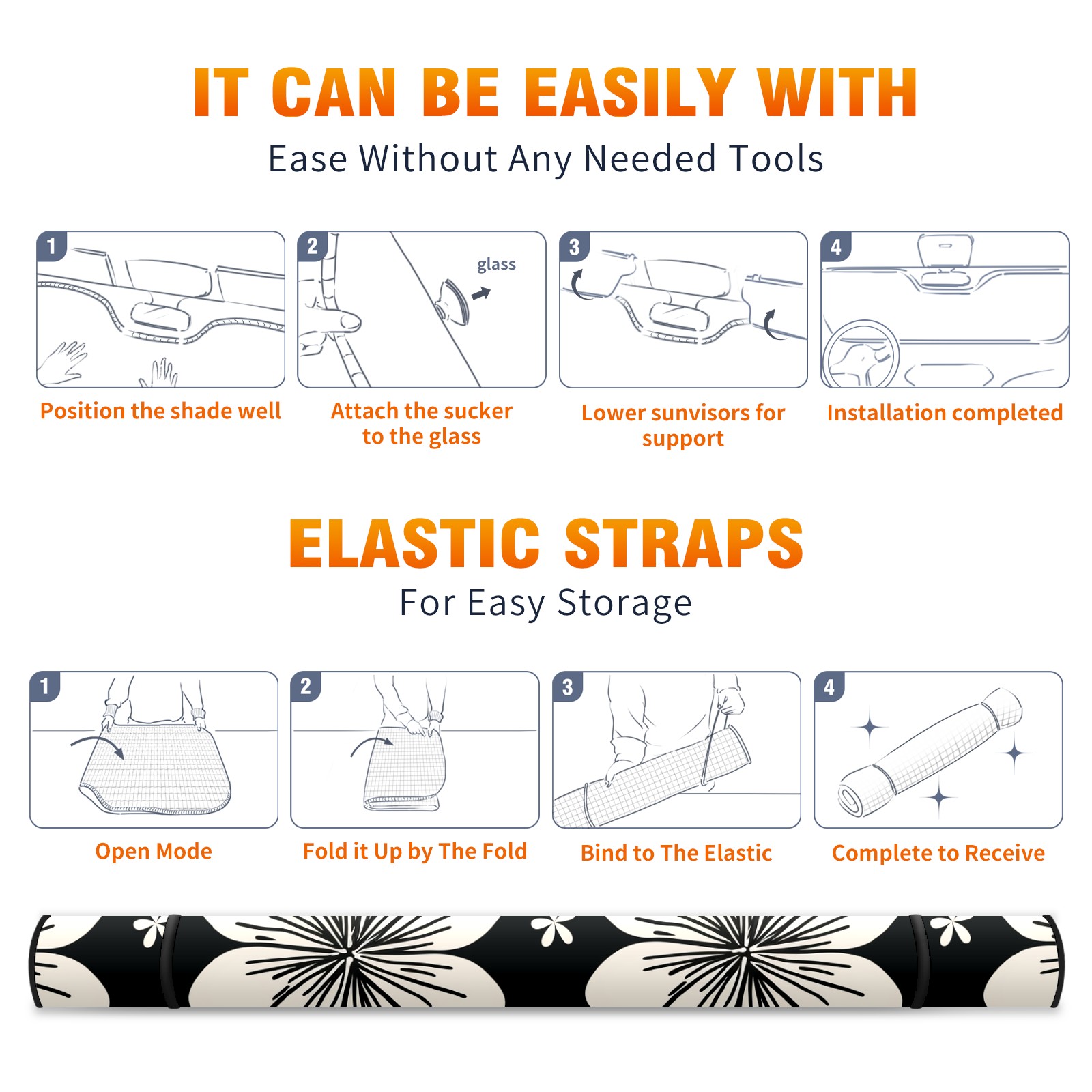 IT CAN BE EASILY WITH
Ease Without Any Needed Tools

1
Position the shade well

2
glass
Attach the sucker to the glass

3
Lower sunvisors for support

4
Installation completed

ELASTIC STRAPS
For Easy Storage

1
Open Mode

2
Fold it Up by The Fold

3
Bind to The Elastic

4
Complete to Receive