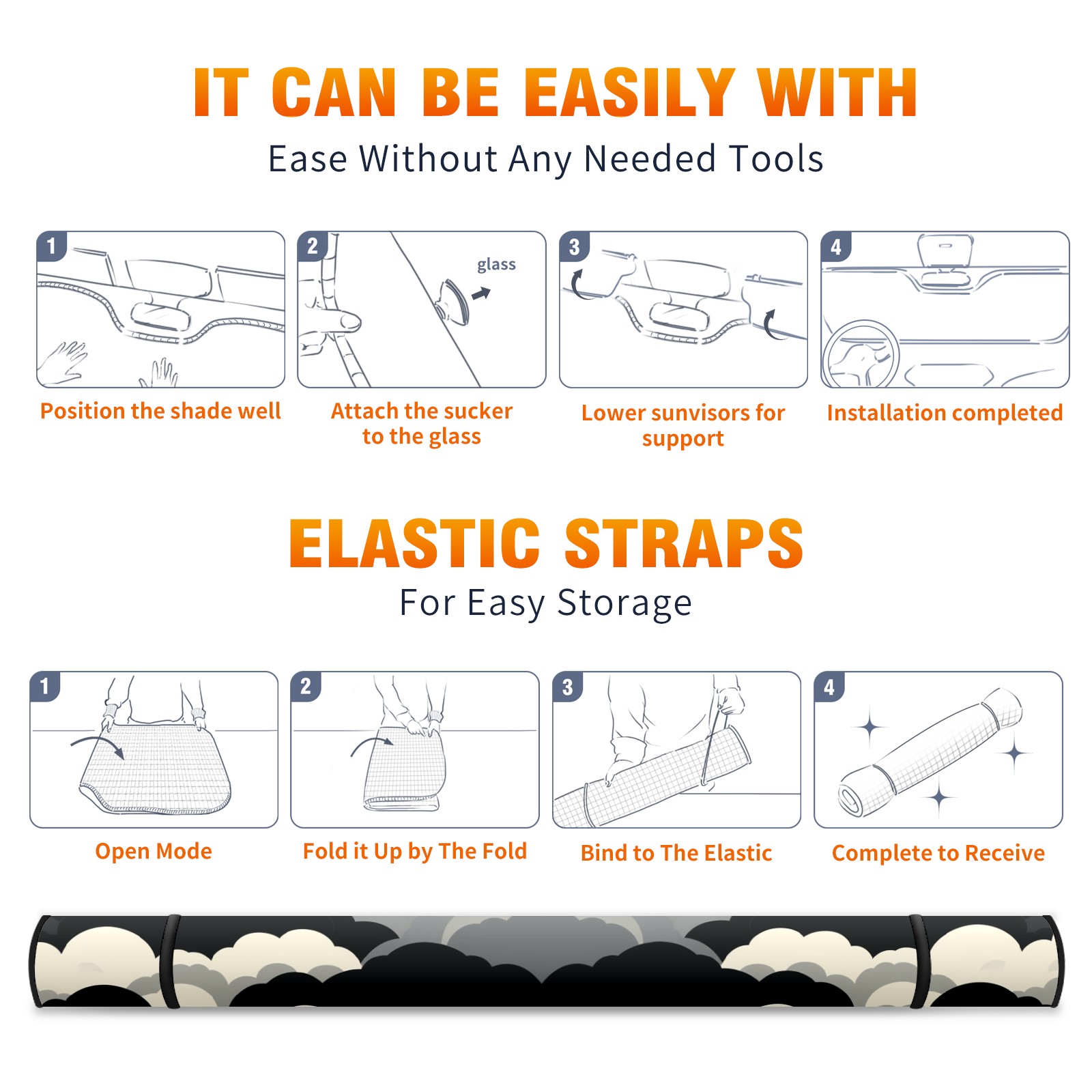 IT CAN BE EASILY WITH

Ease Without Any Needed Tools

1

Position the shade well

2

glass

Attach the sucker to the glass

3

Lower sunvisors for support

4

Installation completed

ELASTIC STRAPS

For Easy Storage

1

Open Mode

2

Fold it Up by The Fold

3

Bind to The Elastic

4

Complete to Receive