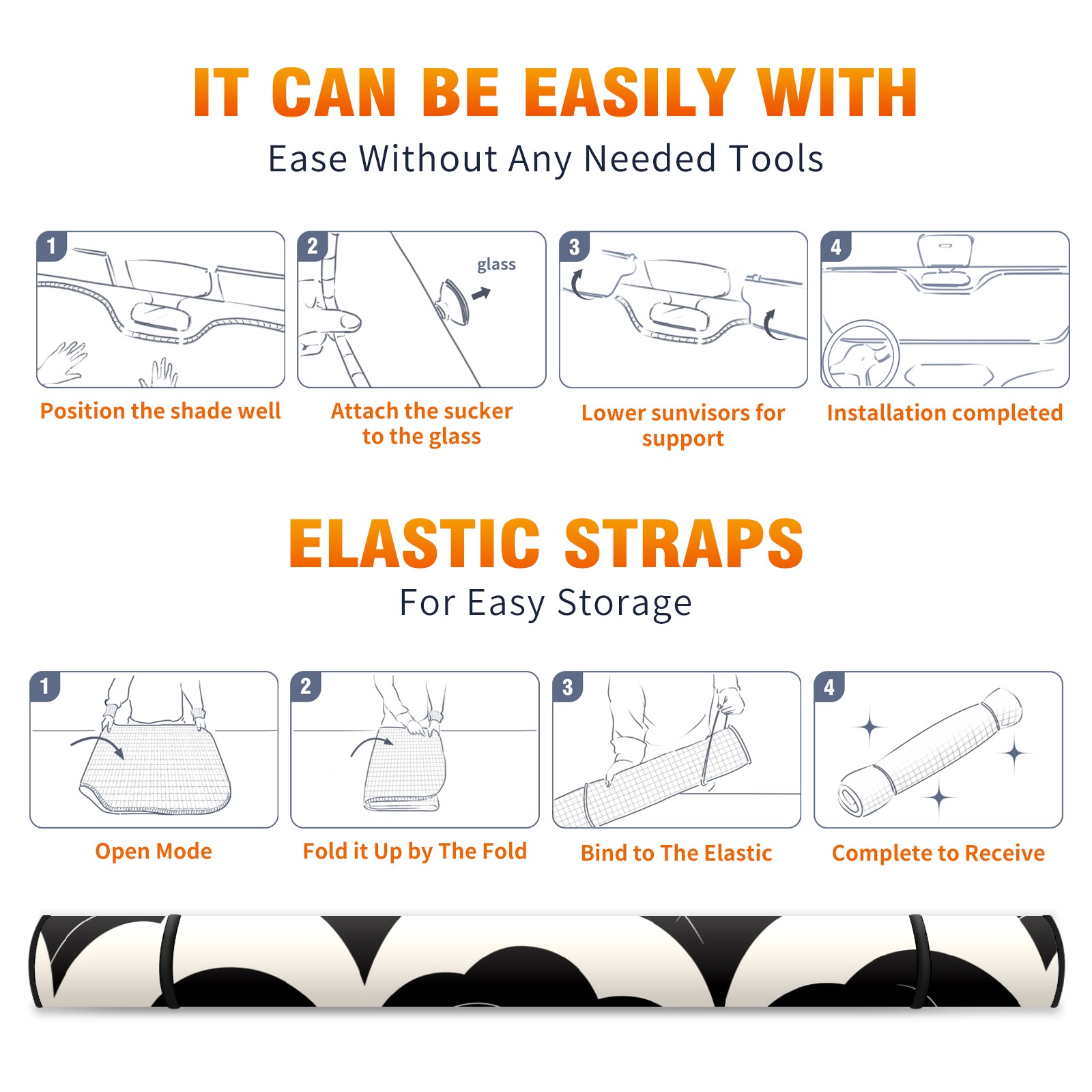 IT CAN BE EASILY WITH
Ease Without Any Needed Tools

1
Position the shade well

2
glass
Attach the sucker to the glass

3
Lower sunvisors for support

4
Installation completed

ELASTIC STRAPS
For Easy Storage

1
Open Mode

2
Fold it Up by The Fold

3
Bind to The Elastic

4
Complete to Receive