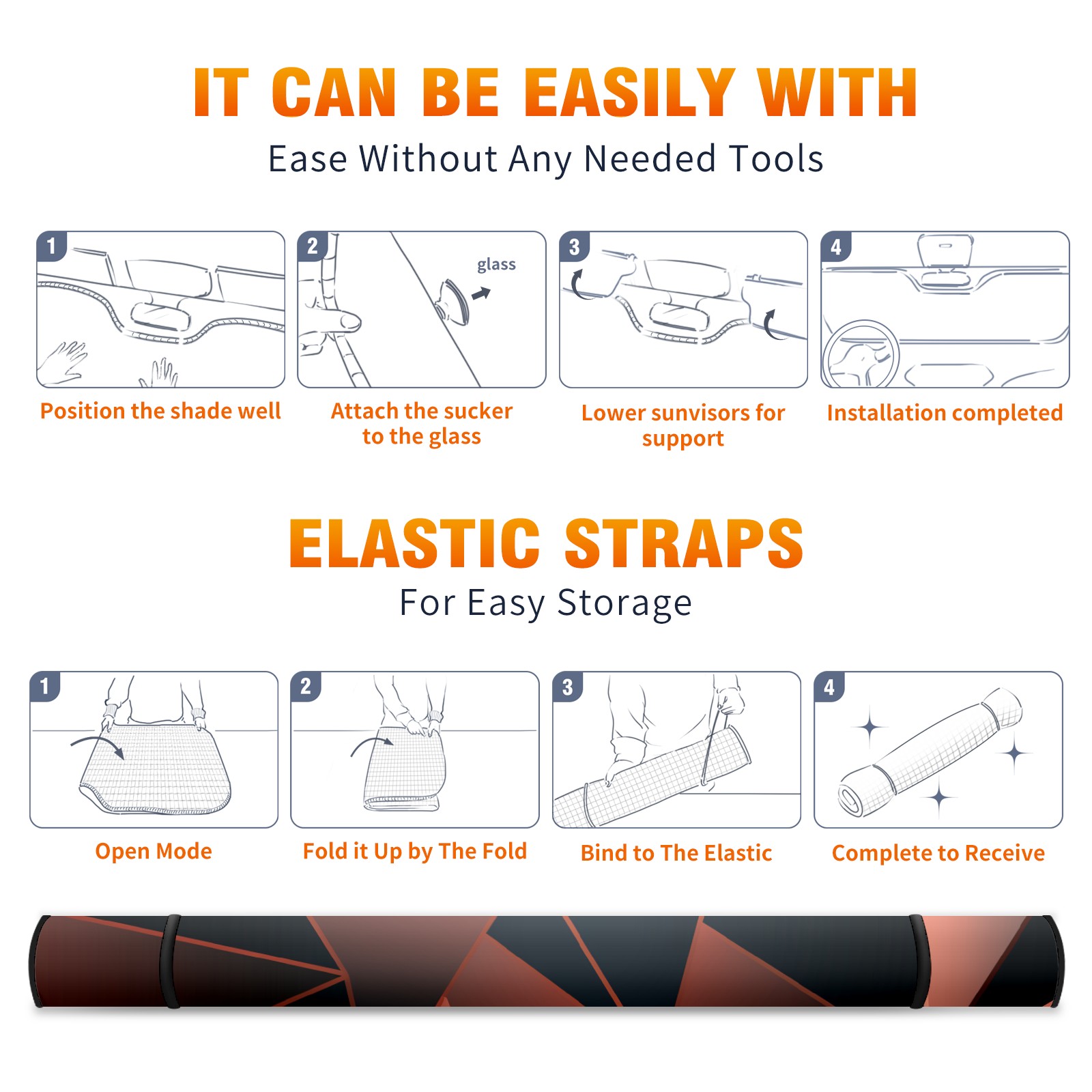 IT CAN BE EASILY WITH

Ease Without Any Needed Tools

1

Position the shade well

2

glass

Attach the sucker to the glass

3

Lower sunvisors for support

4

Installation completed

ELASTIC STRAPS

For Easy Storage

1

Open Mode

2

Fold it Up by The Fold

3

Bind to The Elastic

4

Complete to Receive