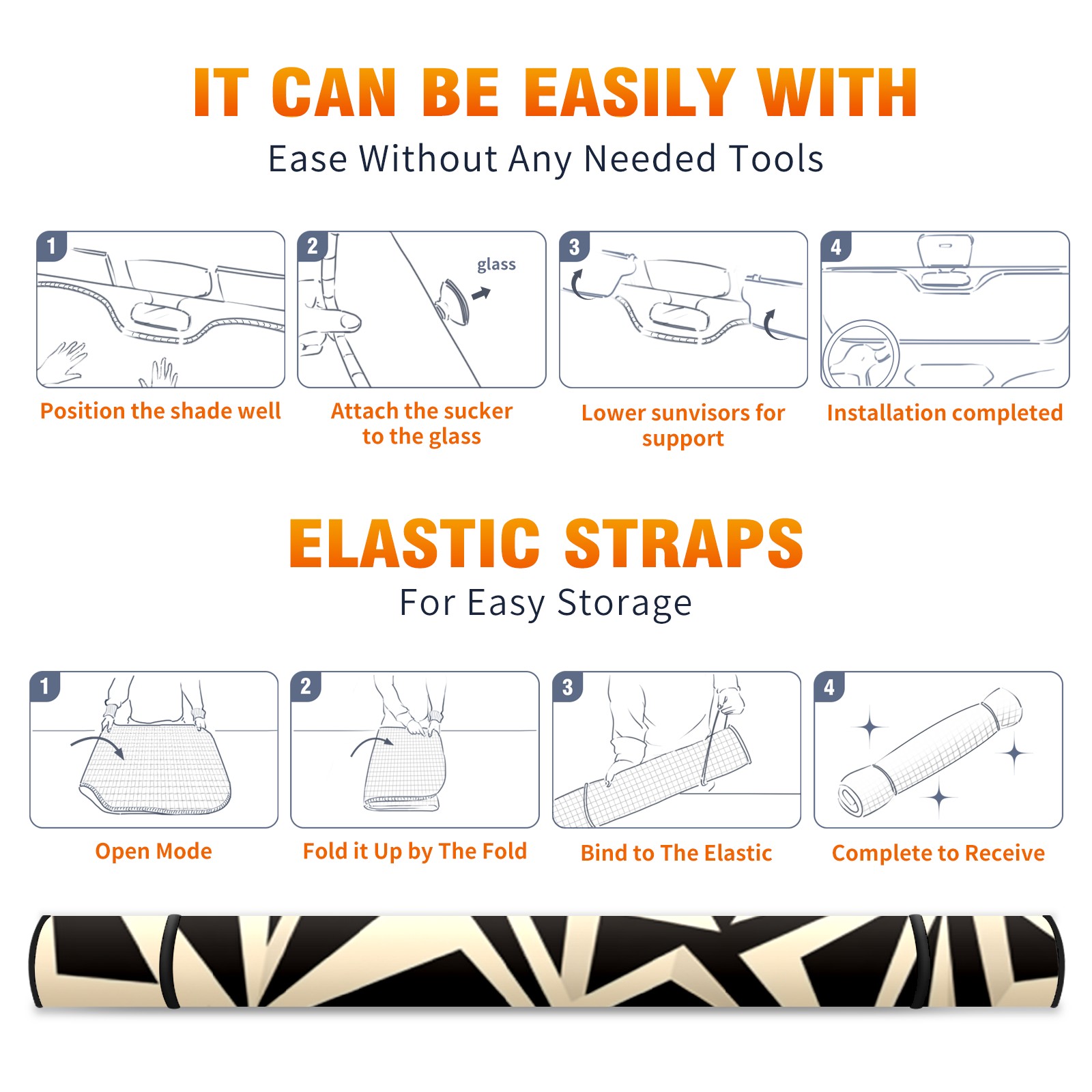 IT CAN BE EASILY WITH
Ease Without Any Needed Tools

1
Position the shade well

2
glass
Attach the sucker to the glass

3
Lower sunvisors for support

4
Installation completed

ELASTIC STRAPS
For Easy Storage

1
Open Mode

2
Fold it Up by The Fold

3
Bind to The Elastic

4
Complete to Receive