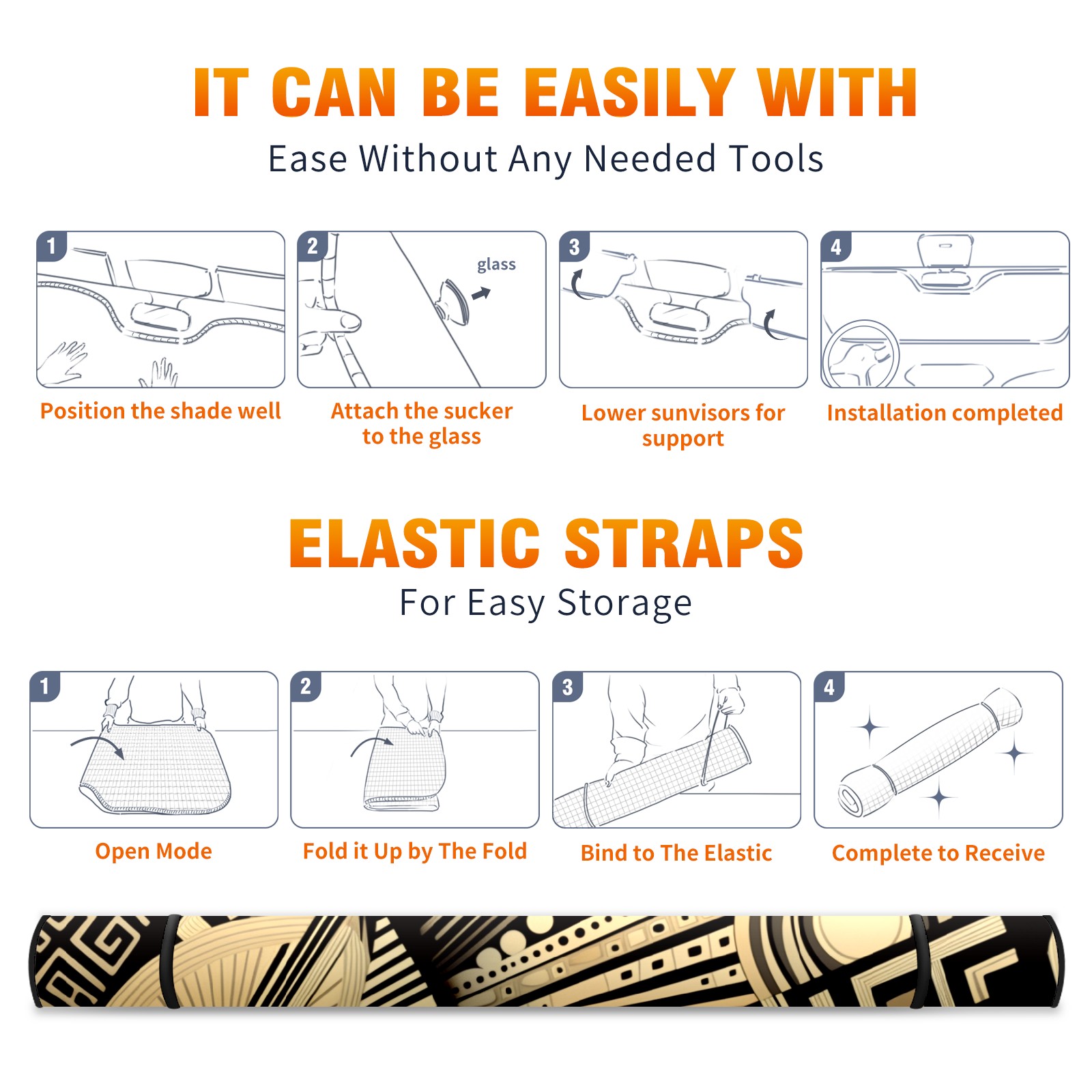 IT CAN BE EASILY WITH

Ease Without Any Needed Tools

1

Position the shade well

2

glass

Attach the sucker to the glass

3

Lower sunvisors for support

4

Installation completed

ELASTIC STRAPS

For Easy Storage

1

Open Mode

2

Fold it Up by The Fold

3

Bind to The Elastic

4

Complete to Receive