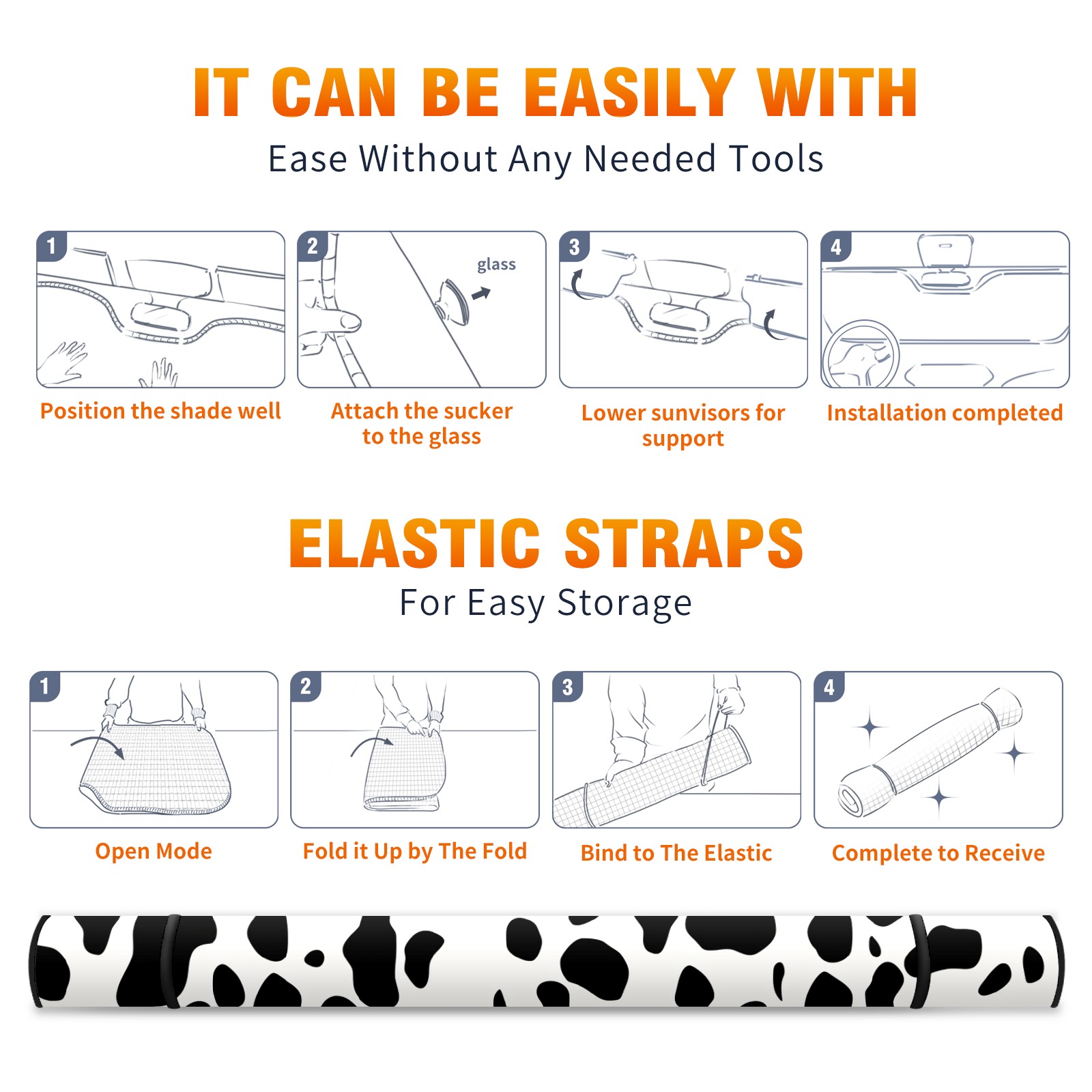 IT CAN BE EASILY WITH
Ease Without Any Needed Tools

1
Position the shade well

2
glass
Attach the sucker to the glass

3
Lower sunvisors for support

4
Installation completed

ELASTIC STRAPS
For Easy Storage

1
Open Mode

2
Fold it Up by The Fold

3
Bind to The Elastic

4
Complete to Receive