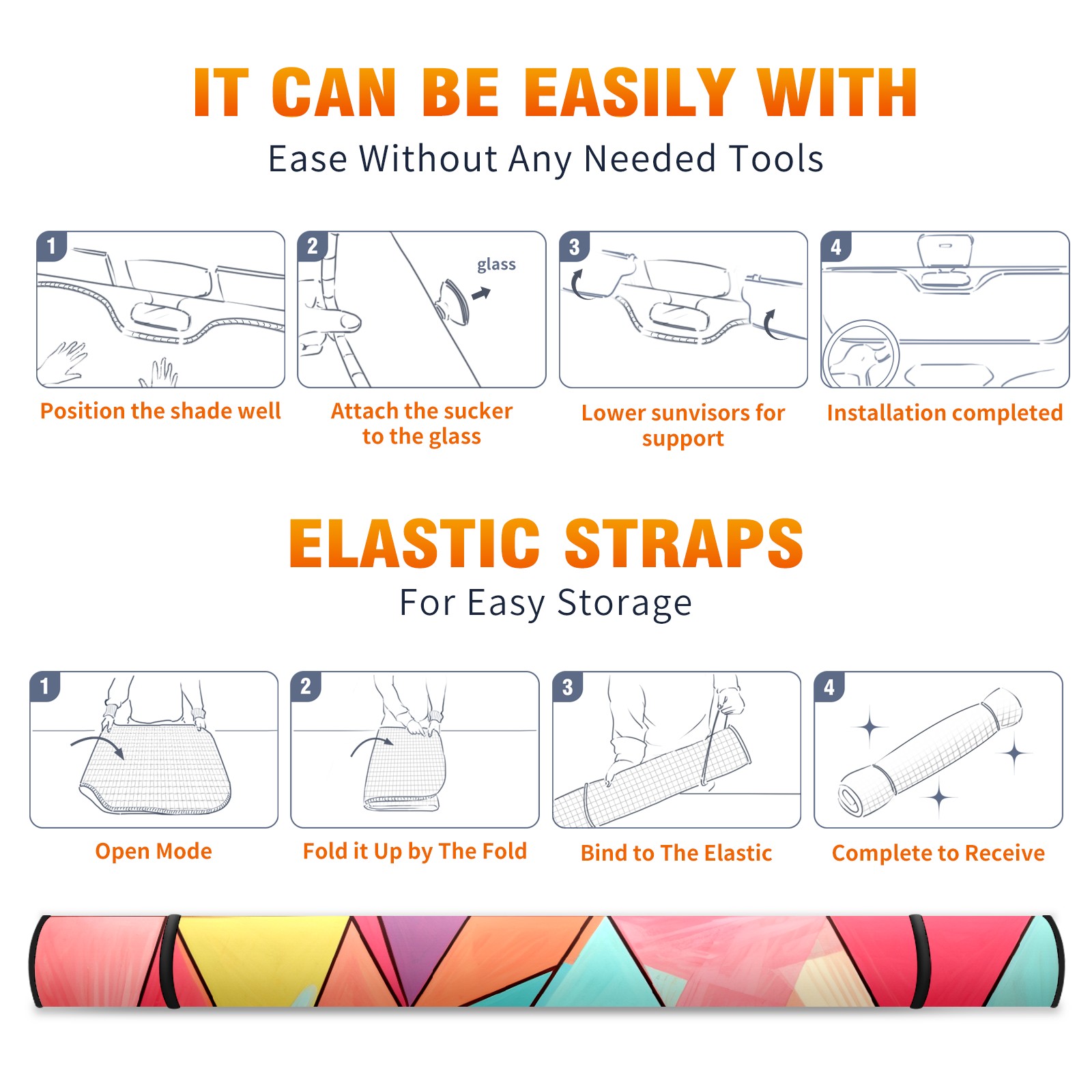 IT CAN BE EASILY WITH
Ease Without Any Needed Tools

1
Position the shade well

2
glass
Attach the sucker to the glass

3
Lower sunvisors for support

4
Installation completed

ELASTIC STRAPS
For Easy Storage

1
Open Mode

2
Fold it Up by The Fold

3
Bind to The Elastic

4
Complete to Receive