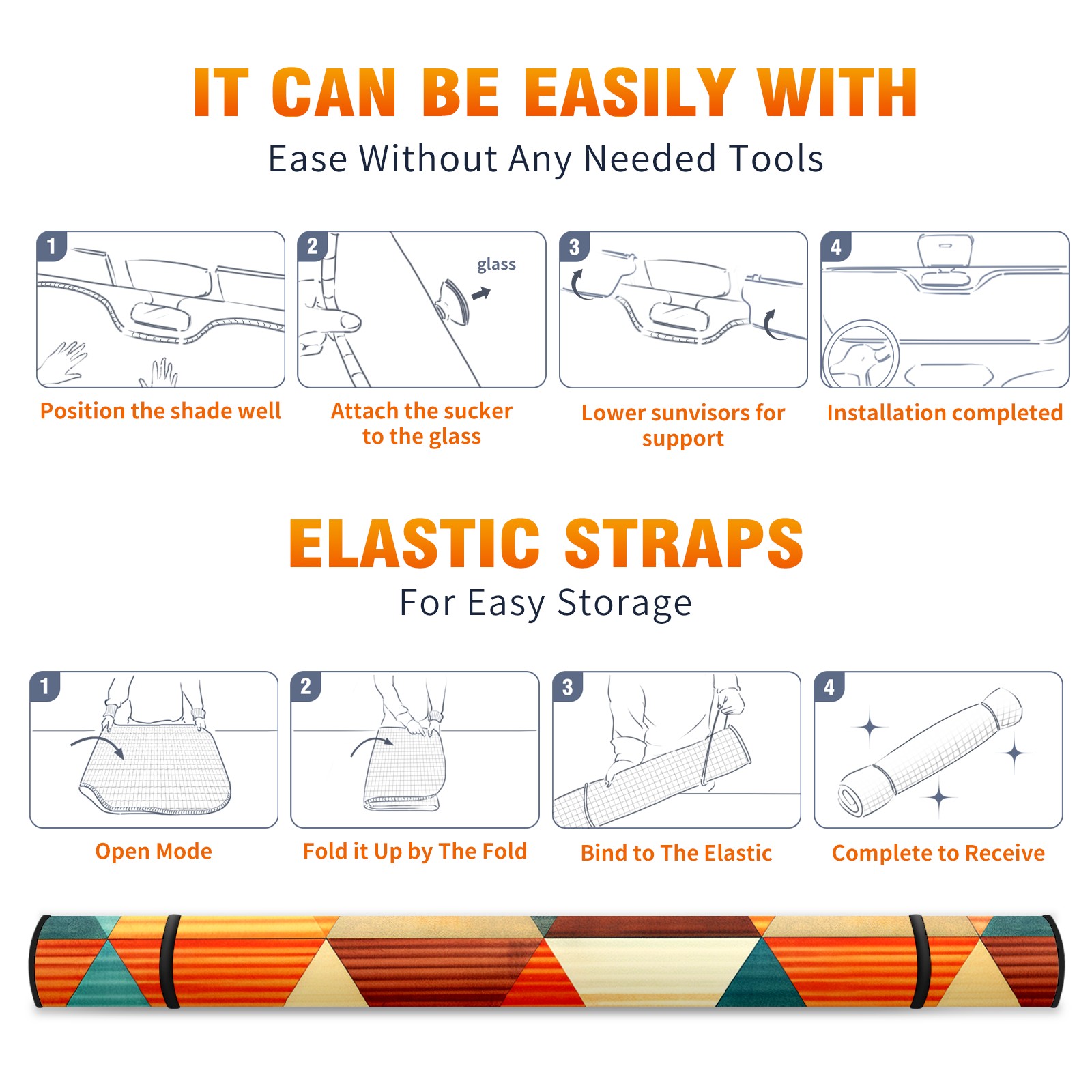 IT CAN BE EASILY WITH
Ease Without Any Needed Tools

1
Position the shade well

2
glass
Attach the sucker to the glass

3
Lower sunvisors for support

4
Installation completed

ELASTIC STRAPS
For Easy Storage

1
Open Mode

2
Fold it Up by The Fold

3
Bind to The Elastic

4
Complete to Receive